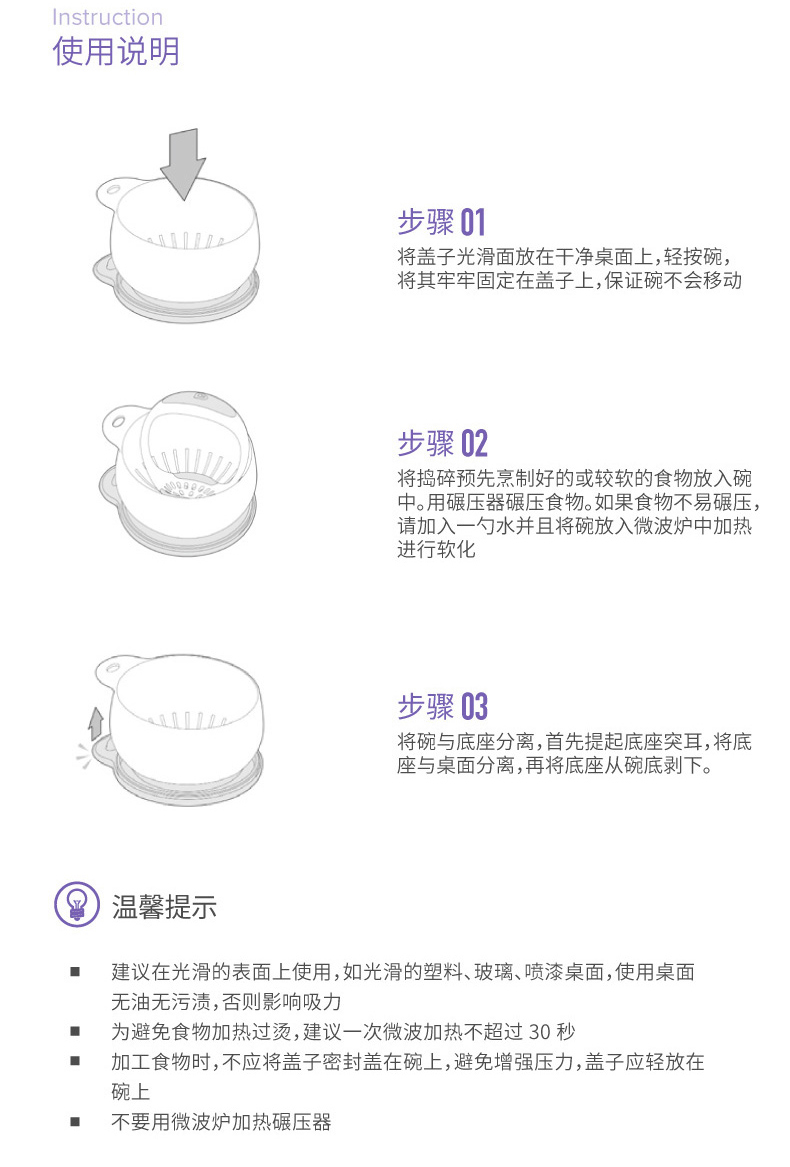 Instruction
使用说明

步骤 01
将盖子光滑面放在干净桌面上，轻按碗，将其牢牢固定在盖子上，保证碗不会移动

步骤 02
将捣碎预先烹制好的或较软的食物放入碗中。用碾压器碾压食物。如果食物不易碾压，请加入一勺水并且将碗放入微波炉中加热进行软化

步骤 03
将碗与底座分离，首先提起底座突耳，将底座与桌面分离，再将底座从碗底剥下。

温馨提示

■ 建议在光滑的表面上使用，如光滑的塑料、玻璃、喷漆桌面，使用桌面无油无污渍，否则影响吸力
■ 为避免食物加热过烫，建议一次微波加热不超过 30 秒
■ 加工食物时，不应将盖子密封盖在碗上，避免增强压力，盖子应轻放在碗上
■ 不要用微波炉加热碾压器