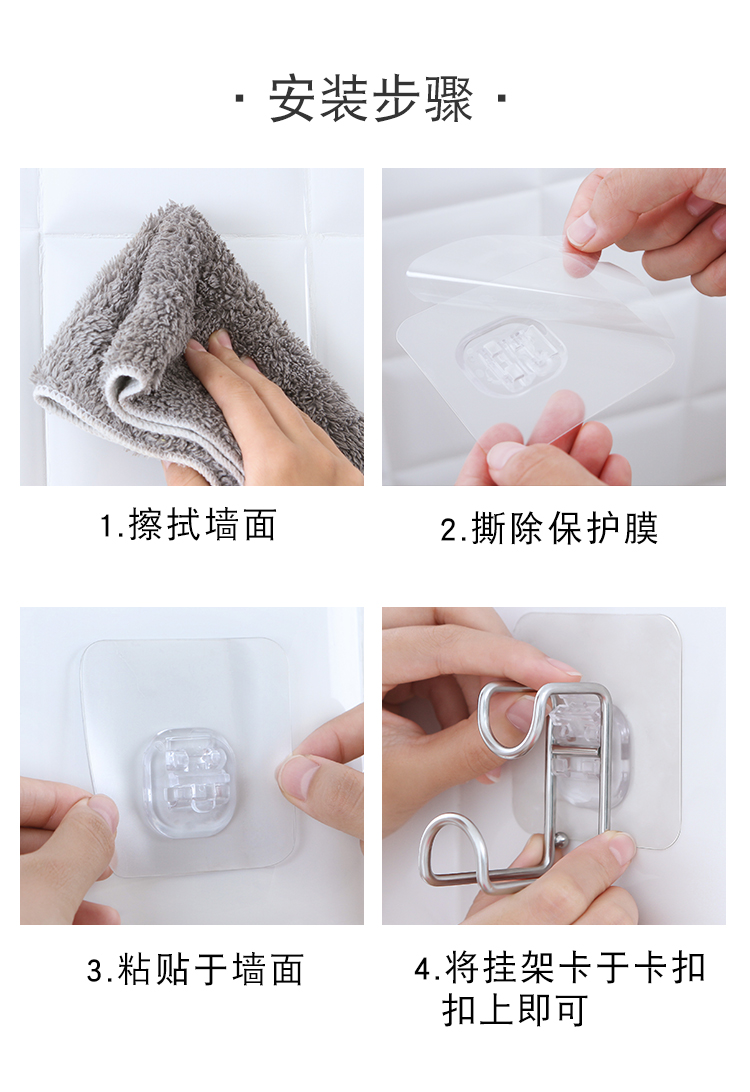 · 安装步骤 ·

1.擦拭墙面

2.撕除保护膜

3.粘贴于墙面

4.将挂架卡于卡扣扣上即可