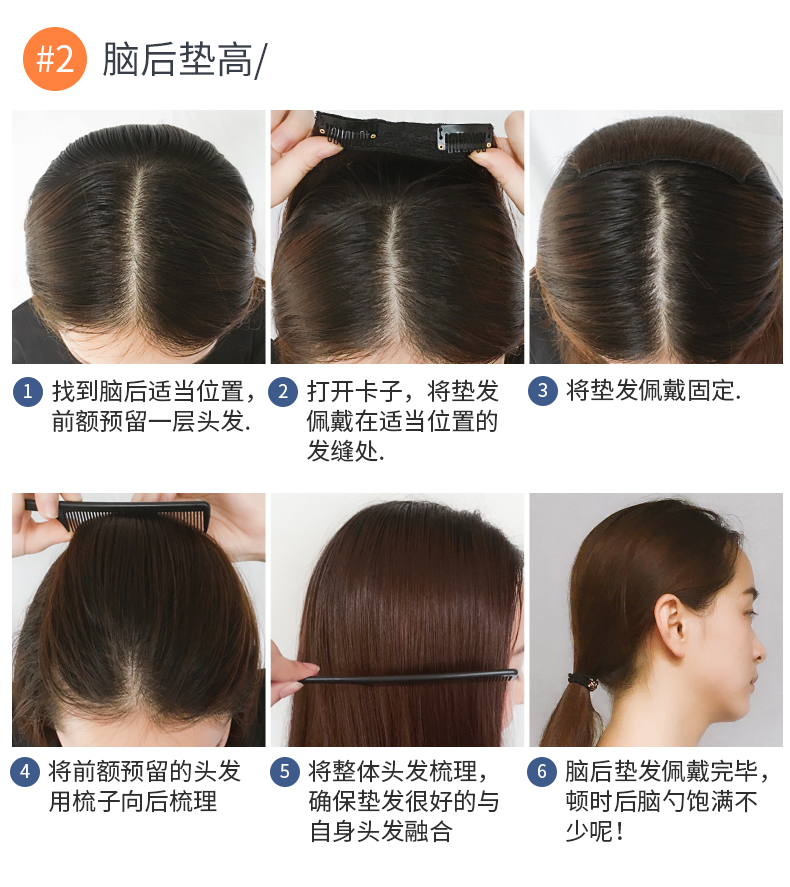 #2 脑后垫高/

1 找到脑后适当位置，前额预留一层头发.

2 打开卡子，将垫发佩戴在适当位置的发缝处.

3 将垫发佩戴固定.

4 将前额预留的头发用梳子向后梳理

5 将整体头发梳理，确保垫发很好的与自身头发融合

6 脑后垫发佩戴完毕，顿时后脑勺饱满不少呢！