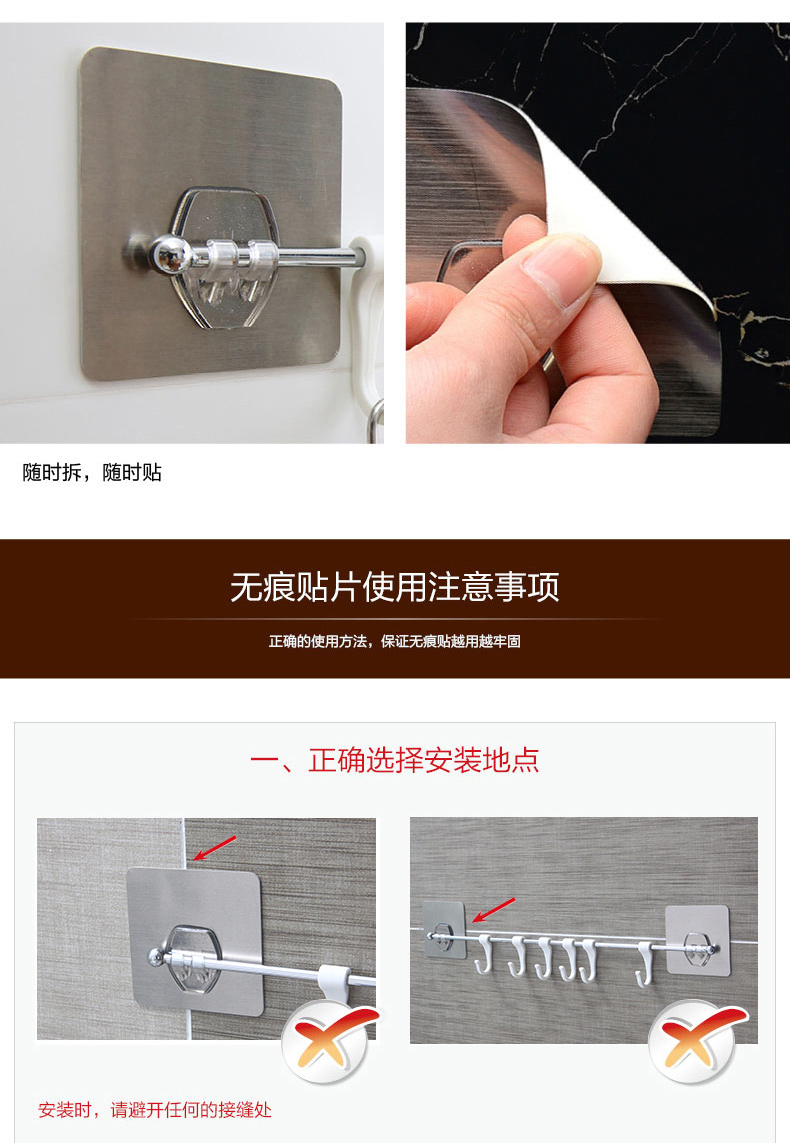 随时拆，随时贴

无痕贴片使用注意事项

正确的使用方法，保证无痕贴越用越牢固

一、正确选择安装地点

安装时，请避开任何的接缝处