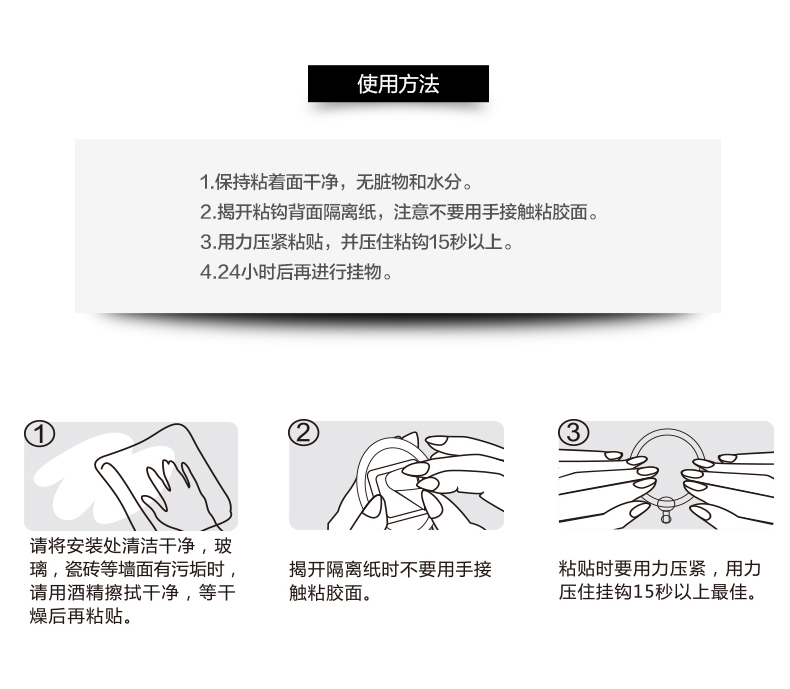 使用方法

1.保持粘着面干净，无脏物和水分。
2.揭开粘钩背面隔离纸，注意不要用手接触粘胶面。
3.用力压紧粘贴，并压住粘钩15秒以上。
4.24小时后再进行挂物。

①

请将安装处清洁干净，玻璃，瓷砖等墙面有污垢时，请用酒精擦拭干净，等干燥后再粘贴。

②

揭开隔离纸时不要用手接触粘胶面。

③

粘贴时要用力压紧，用力压住挂钩15秒以上最佳。