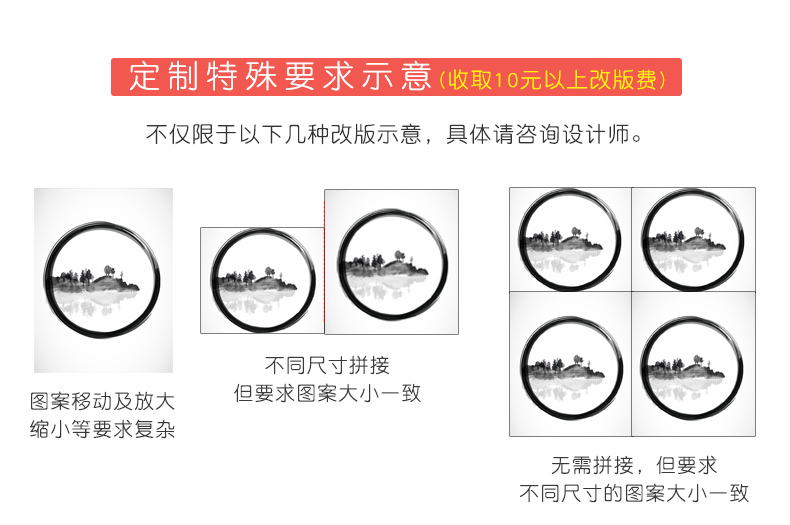 定制特殊要求示意（收取10元以上改版费）

不仅限于以下几种改版示意，具体请咨询设计师。

图案移动及放大缩小等要求复杂

不同尺寸拼接
但要求图案大小一致

无需拼接，但要求
不同尺寸的图案大小一致