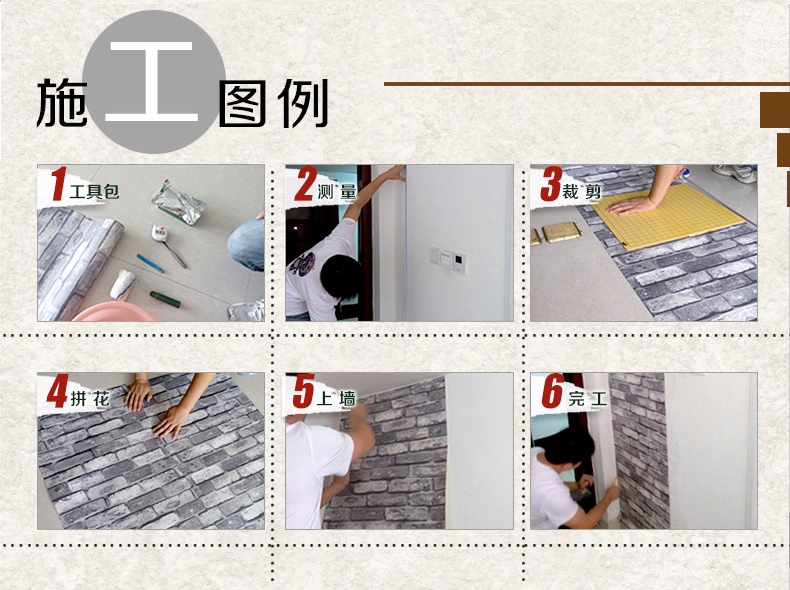 施工图例

1 工具包

2 测量

3 裁剪

4 拼花

5 上墙

6 完工