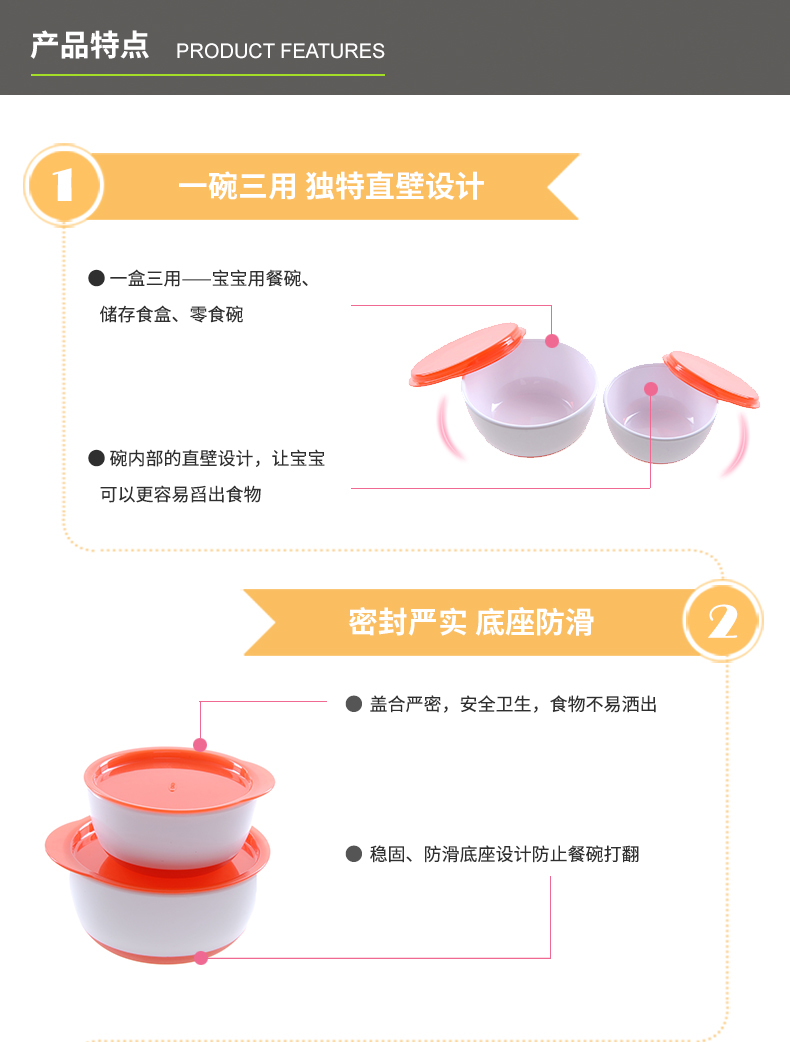 产品特点 PRODUCT FEATURES

1 一碗三用 独特直壁设计

● 一盒三用——宝宝用餐碗、储存食盒、零食碗

● 碗内部的直壁设计，让宝宝可以更容易舀出食物

密封严实 底座防滑 2

● 盖合严密，安全卫生，食物不易洒出

● 稳固、防滑底座设计防止餐碗打翻