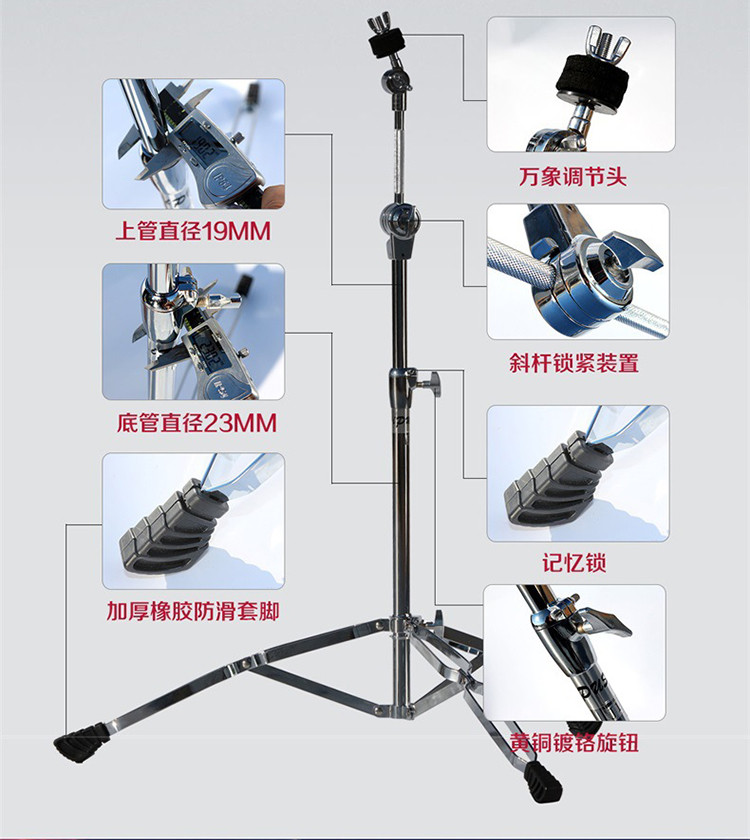 上管直径19MM

底管直径23MM

加厚橡胶防滑套脚

万象调节头

斜杆锁紧装置

记忆锁

黄铜镀铬旋钮