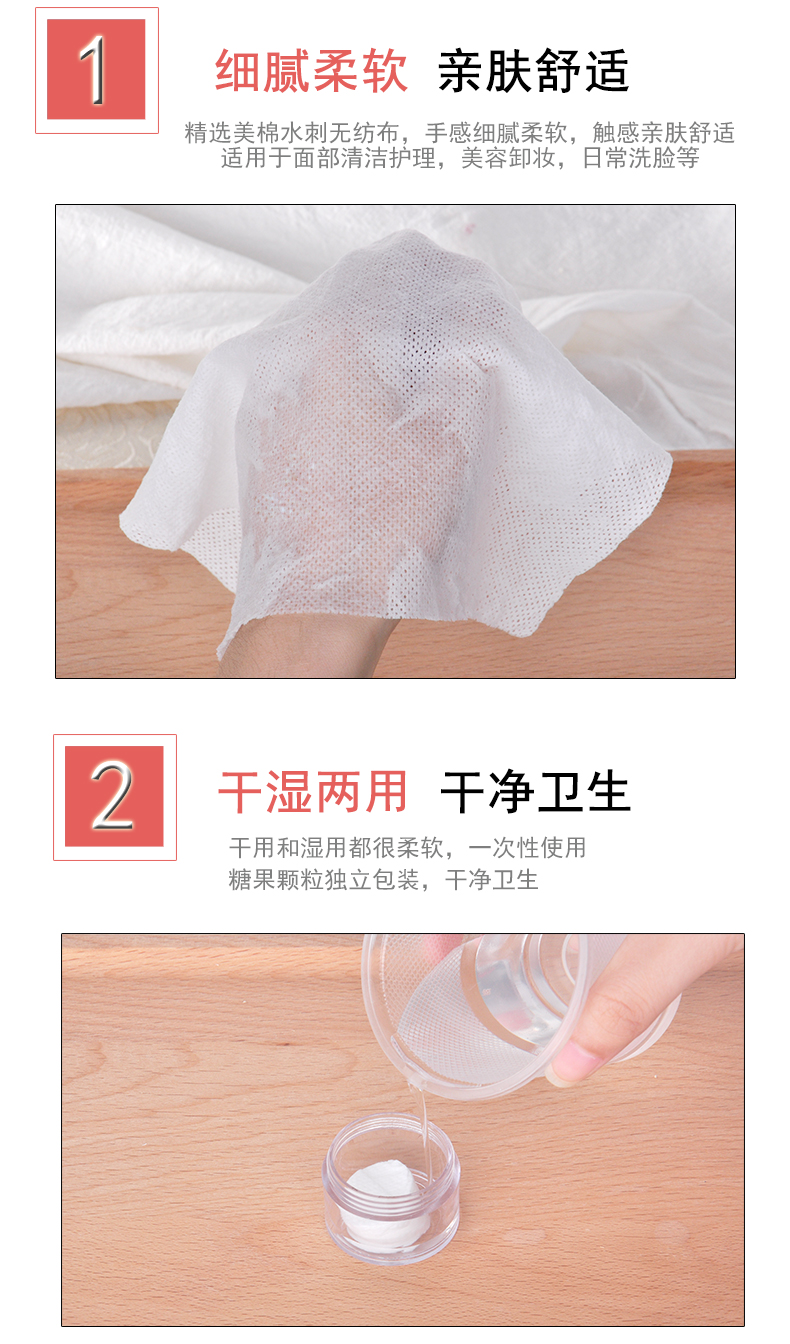 1

细腻柔软 亲肤舒适

精选美棉水刺无纺布，手感细腻柔软，触感亲肤舒适
适用于面部清洁护理，美容卸妆，日常洗脸等

2

干湿两用 干净卫生

干用和湿用都很柔软，一次性使用
糖果颗粒独立包装，干净卫生