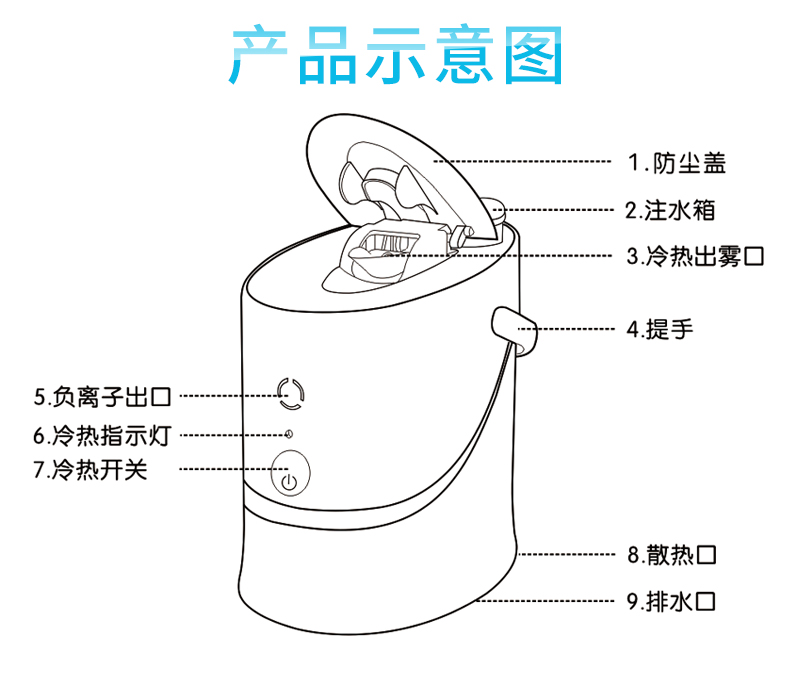 产品示意图

1.防尘盖
2.注水箱
3.冷热出雾口
4.提手
5.负离子出口
6.冷热指示灯
7.冷热开关
8.散热口
9.排水口