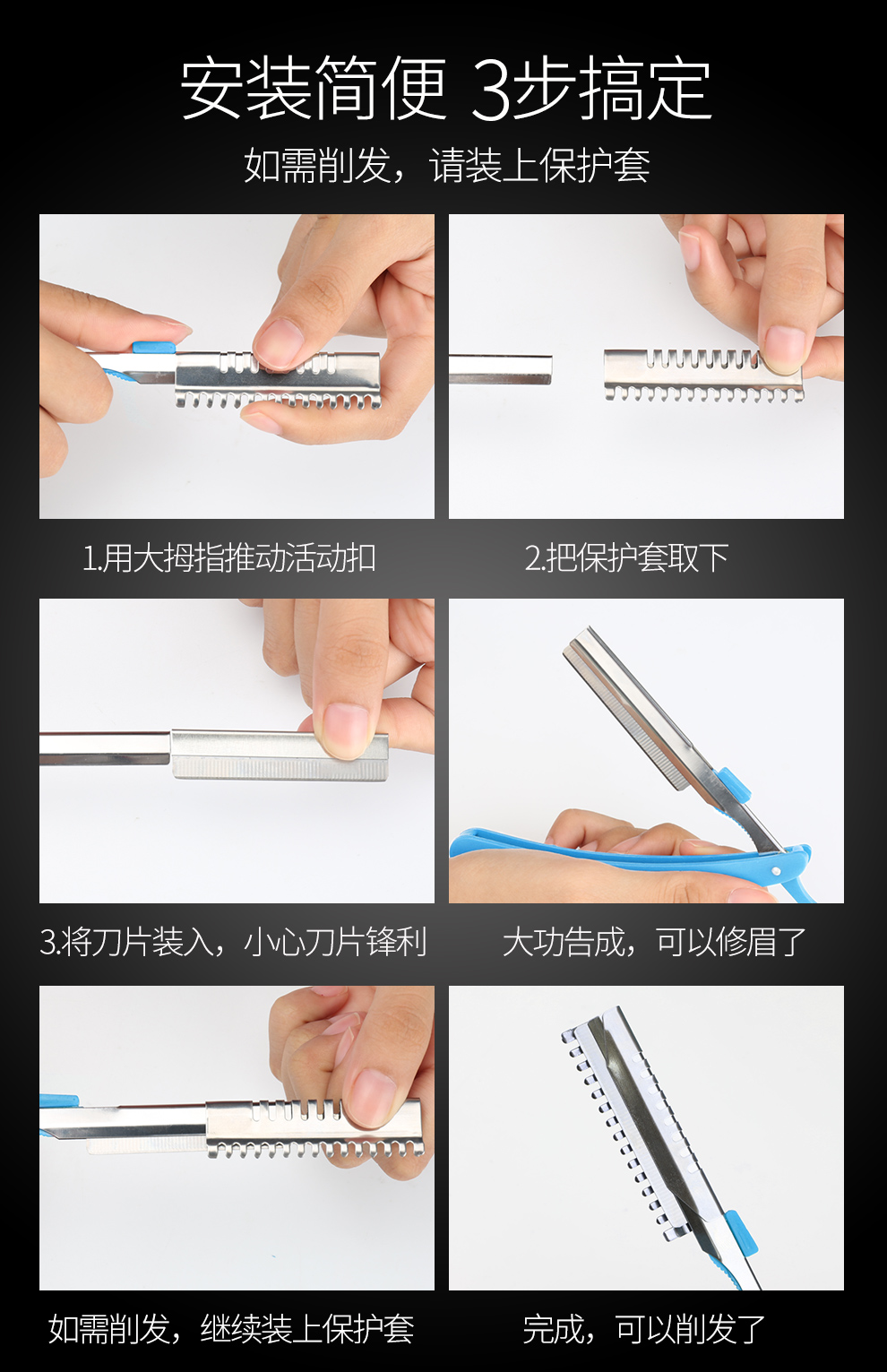 安装简便 3步搞定

如需削发，请装上保护套

1.用大拇指推动活动扣

2.把保护套取下

3.将刀片装入，小心刀片锋利

大功告成，可以修眉了

如需削发，继续装上保护套

完成，可以削发了