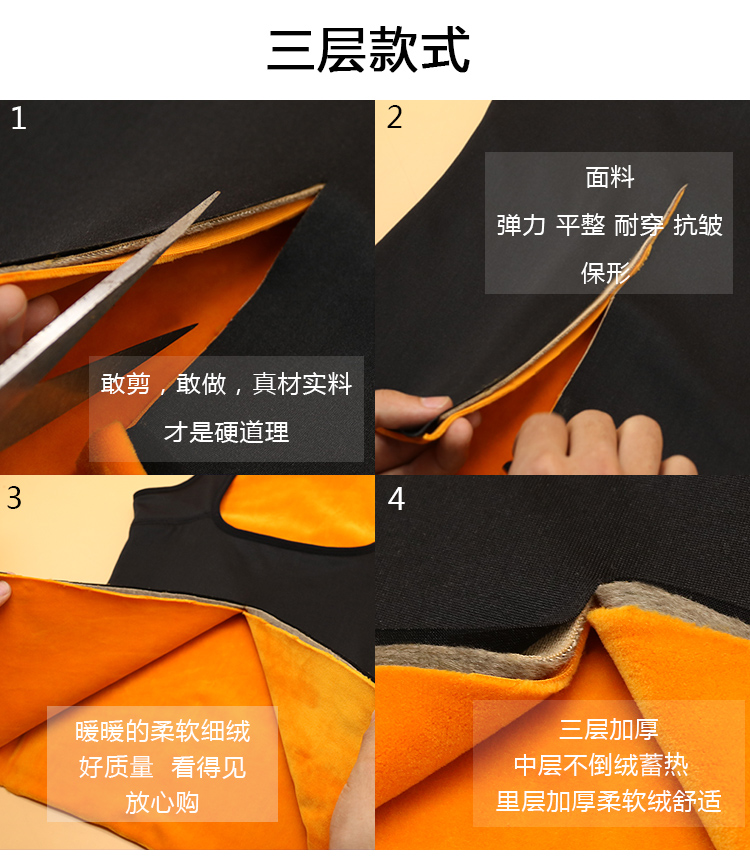 三层款式

1

敢剪，敢做，真材实料
才是硬道理

2

面料
弹力 平整 耐穿 抗皱
保形

3

暖暖的柔软细绒
好质量 看得见
放心购

4

三层加厚
中层不倒绒蓄热
里层加厚柔软绒舒适