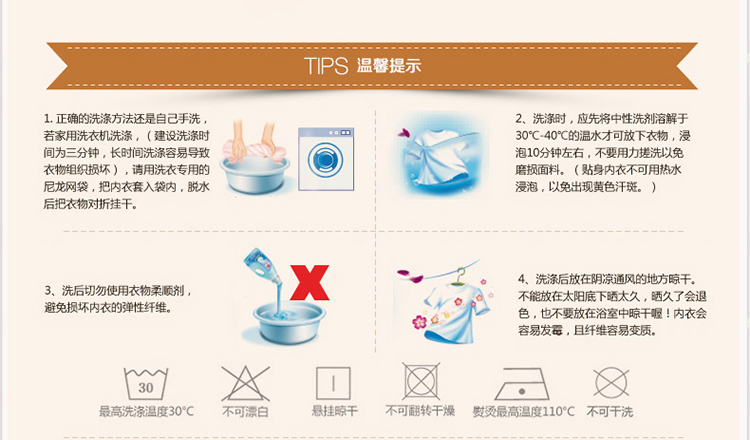 TIPS 温馨提示

1. 正确的洗涤方法还是自己手洗，若家用洗衣机洗涤，（建设洗涤时间为三分钟，长时间洗涤容易导致衣物组织损坏），请用洗衣专用的尼龙网袋，把内衣套入袋内，脱水后把衣物对折挂干。

2、洗涤时，应先将中性洗剂溶解于30℃-40℃的温水才可放下衣物，浸泡10分钟左右，不要用力搓洗以免磨损面料。（贴身内衣不可用热水浸泡，以免出现黄色汗斑。）

3、洗后切勿使用衣物柔顺剂，避免损坏内衣的弹性纤维。

4、洗涤后放在阴凉通风的地方晾干。不能放在太阳底下晒太久，晒久了会退色，也不要放在浴室中晾干喔！内衣会容易发霉，且纤维容易变质。

30
最高洗涤温度30°C

不可漂白

悬挂晾干

不可翻转干燥

熨烫最高温度110°C

不可干洗