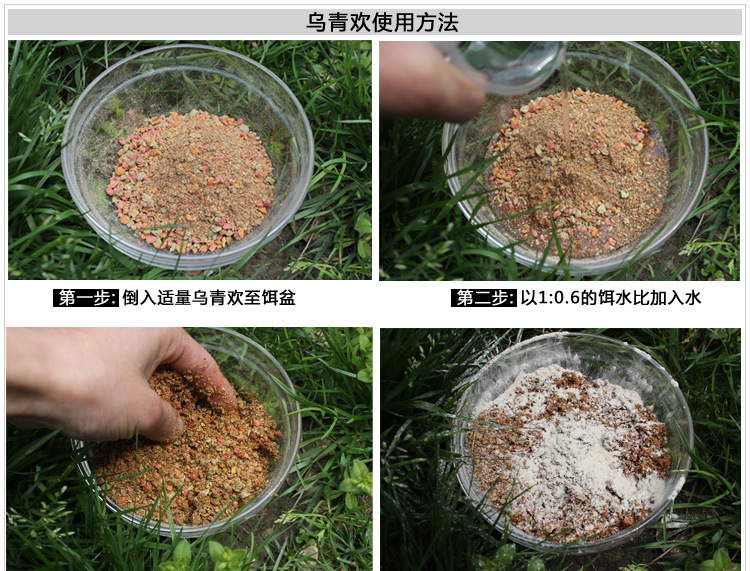 乌青欢使用方法

第一步: 倒入适量乌青欢至饵盆

第二步: 以1:0.6的饵水比加入水