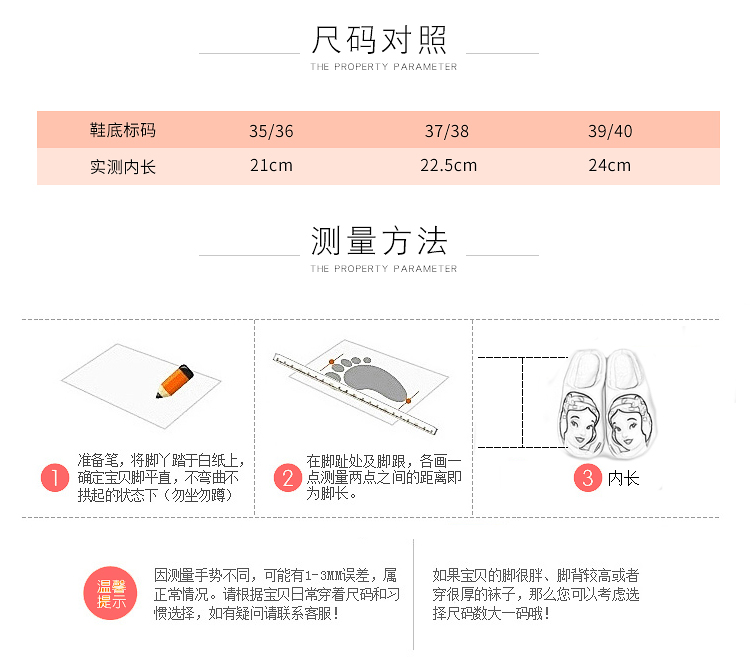 尺码对照
THE PROPERTY PARAMETER

| 鞋底标码 | 35/36 | 37/38 | 39/40 |
|---|---|---|---|
| 实测内长 | 21cm | 22.5cm | 24cm |

测量方法
THE PROPERTY PARAMETER

1 准备笔，将脚丫踏于白纸上，确定宝贝脚平直，不弯曲不拱起的状态下（勿坐勿蹲）

2 在脚趾处及脚跟，各画一点测量两点之间的距离即为脚长。

3 内长

温馨提示

因测量手势不同，可能有1-3MM误差，属正常情况。请根据宝贝日常穿着尺码和习惯选择，如有疑问请联系客服！

如果宝贝的脚很胖、脚背较高或者穿很厚的袜子，那么您可以考虑选择尺码数大一码哦！