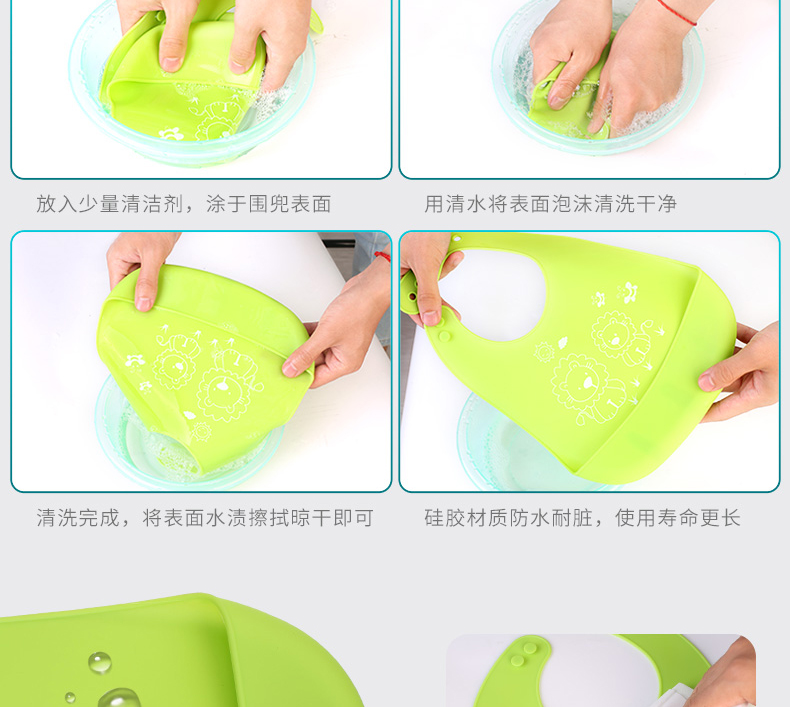 放入少量清洁剂，涂于围兜表面

用清水将表面泡沫清洗干净

清洗完成，将表面水渍擦拭晾干即可

硅胶材质防水耐脏，使用寿命更长