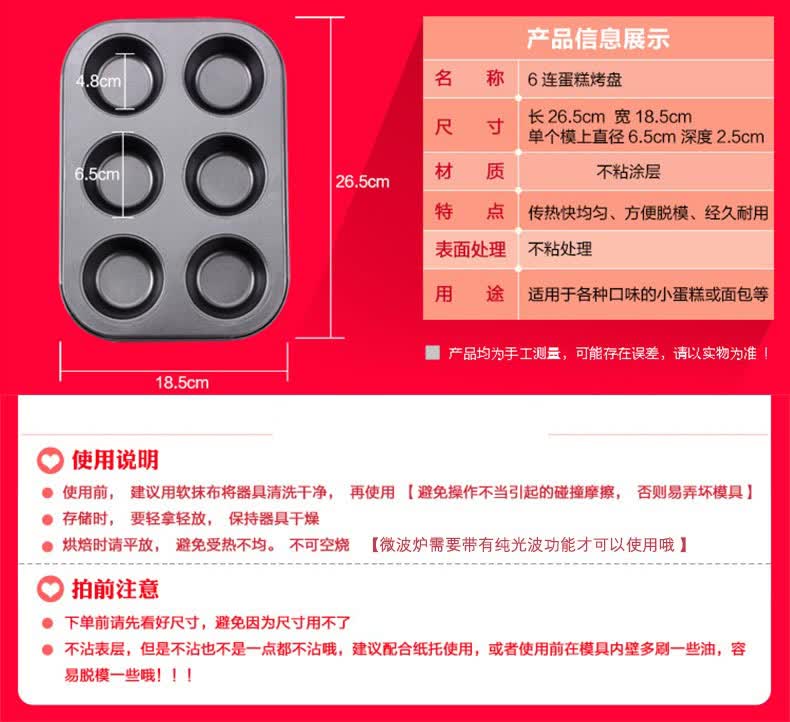 4.8cm

6.5cm

26.5cm

18.5cm

产品信息展示

| 名　称 | 6 连蛋糕烤盘 |
|---|---|
| 尺　寸 | 长 26.5cm 宽 18.5cm 单个模上直径 6.5cm 深度 2.5cm |
| 材　质 | 不粘涂层 |
| 特　点 | 传热快均匀、方便脱模、经久耐用 |
| 表面处理 | 不粘处理 |
| 用　途 | 适用于各种口味的小蛋糕或面包等 |

产品均为手工测量，可能存在误差，请以实物为准！

使用说明

使用前， 建议用软抹布将器具清洗干净， 再使用 【避免操作不当引起的碰撞摩擦， 否则易弄坏模具】

存储时， 要轻拿轻放， 保持器具干燥

烘焙时请平放， 避免受热不均。 不可空烧 【微波炉需要带有纯光波功能才可以使用哦】

拍前注意

下单前请先看好尺寸，避免因为尺寸用不了

不沾表层，但是不沾也不是一点都不沾哦，建议配合纸托使用，或者使用前在模具内壁多刷一些油，容易脱模一些哦！！！