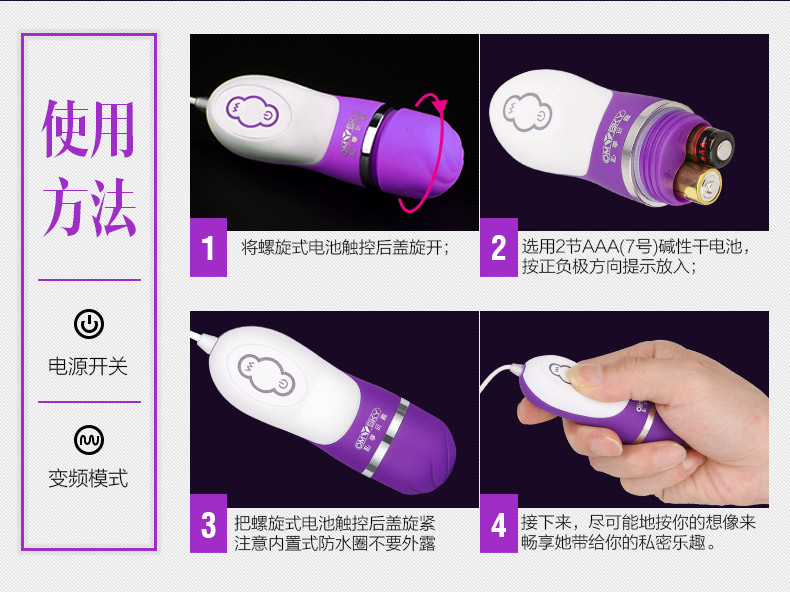 使用方法

电源开关

变频模式

1 将螺旋式电池触控后盖旋开；

2 选用2节AAA(7号)碱性干电池，按正负极方向提示放入；

3 把螺旋式电池触控后盖旋紧 注意内置式防水圈不要外露

4 接下来，尽可能地按你的想像来畅享她带给你的私密乐趣。