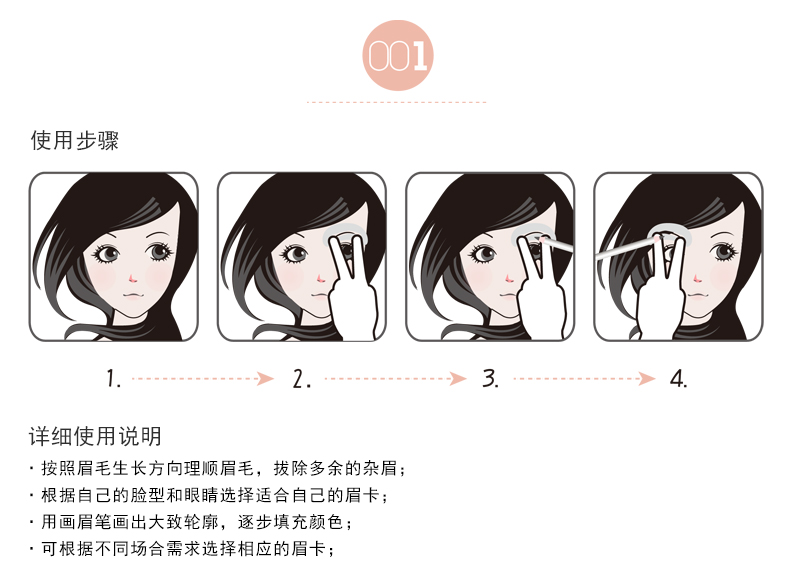 001

使用步骤

1. 2. 3. 4.

详细使用说明

· 按照眉毛生长方向理顺眉毛，拔除多余的杂眉；
· 根据自己的脸型和眼睛选择适合自己的眉卡；
· 用画眉笔画出大致轮廓，逐步填充颜色；
· 可根据不同场合需求选择相应的眉卡；