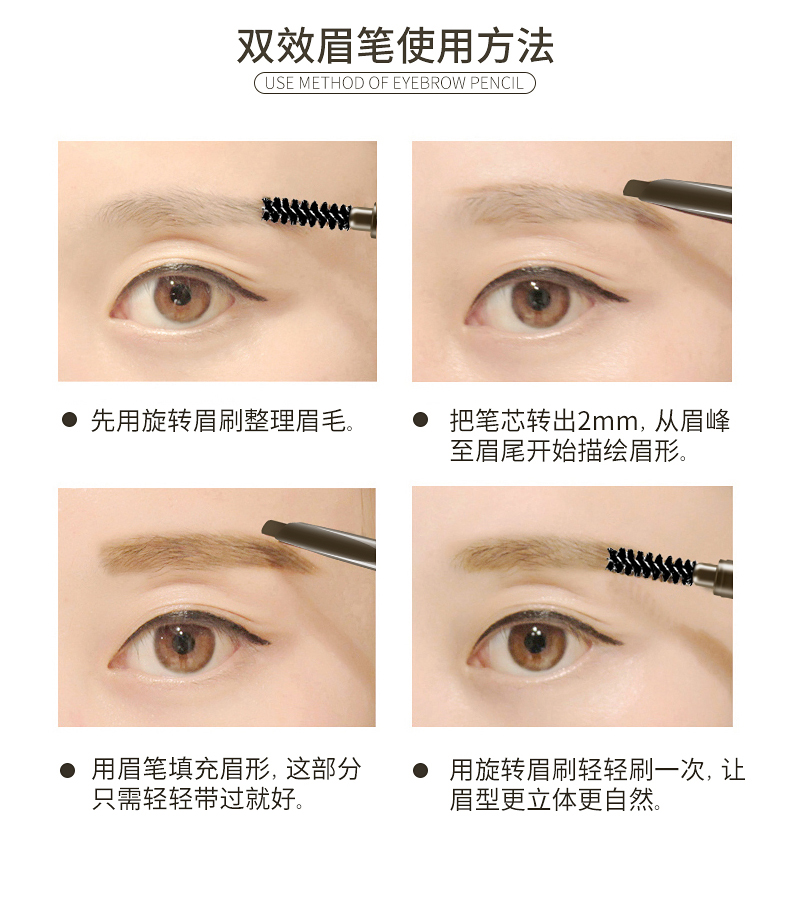 双效眉笔使用方法

USE METHOD OF EYEBROW PENCIL

● 先用旋转眉刷整理眉毛。

● 把笔芯转出2mm，从眉峰至眉尾开始描绘眉形。

● 用眉笔填充眉形，这部分只需轻轻带过就好。

● 用旋转眉刷轻轻刷一次，让眉型更立体更自然。