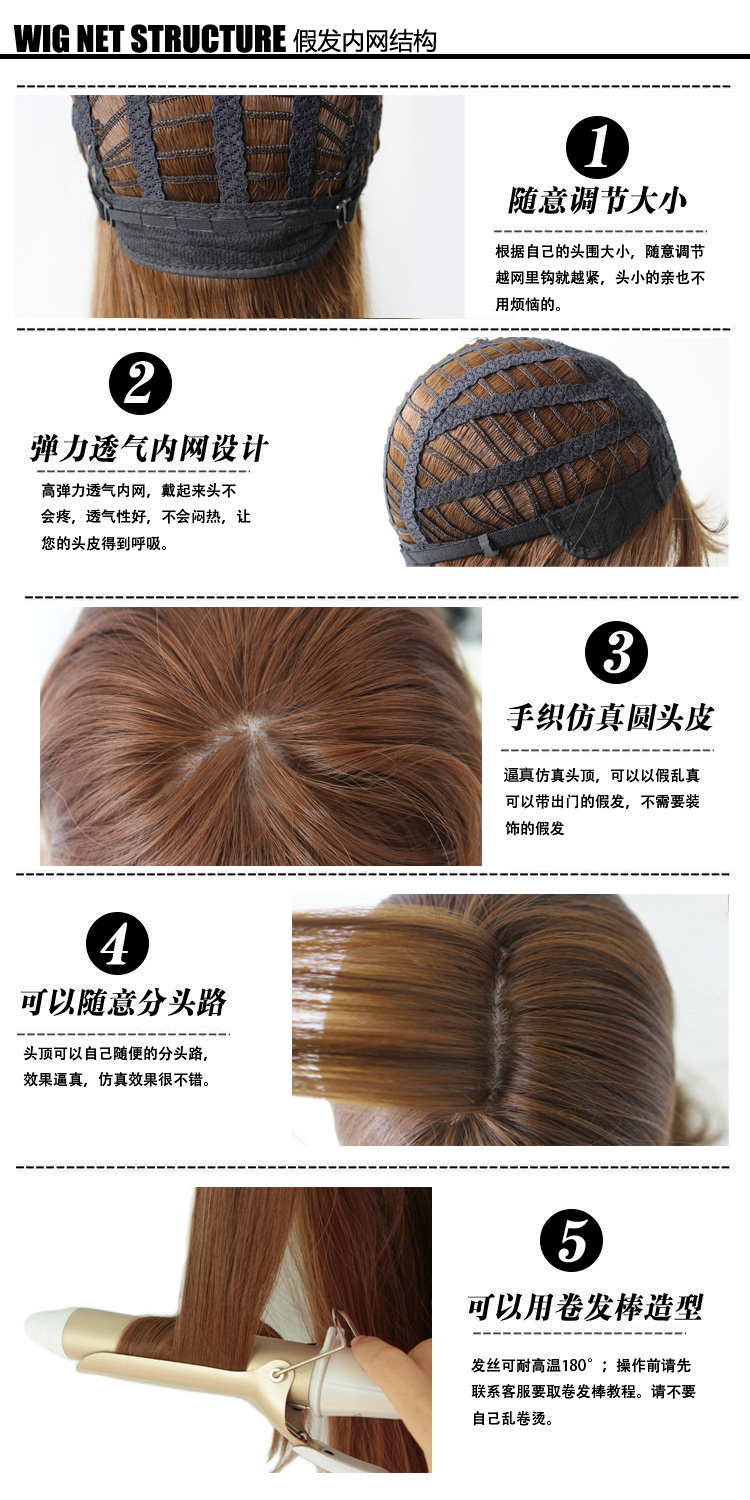 WIG NET STRUCTURE 假发内网结构

1
随意调节大小
根据自己的头围大小，随意调节越网里钩就越紧，头小的亲也不用烦恼的。

2
弹力透气内网设计
高弹力透气内网，戴起来头不会疼，透气性好，不会闷热，让您的头皮得到呼吸。

3
手织仿真圆头皮
逼真仿真头顶，可以以假乱真可以带出门的假发，不需要装饰的假发

4
可以随意分头路
头顶可以自己随便的分头路，效果逼真，仿真效果很不错。

5
可以用卷发棒造型
发丝可耐高温180°；操作前请先联系客服要取卷发棒教程。请不要自己乱卷烫。