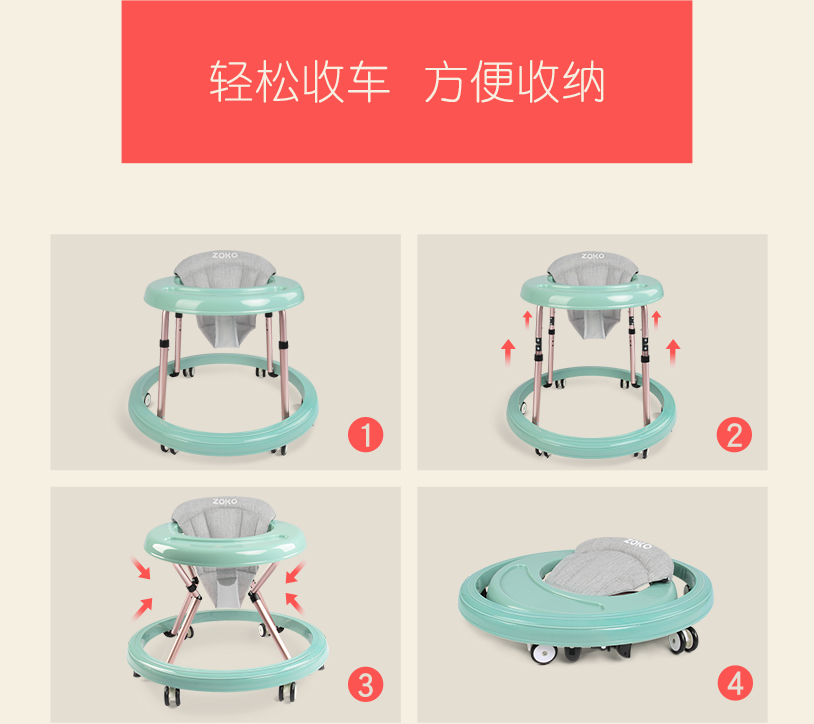 轻松收车 方便收纳

ZOKO

1

ZOKO

2

ZOKO

3

ZOKO

4