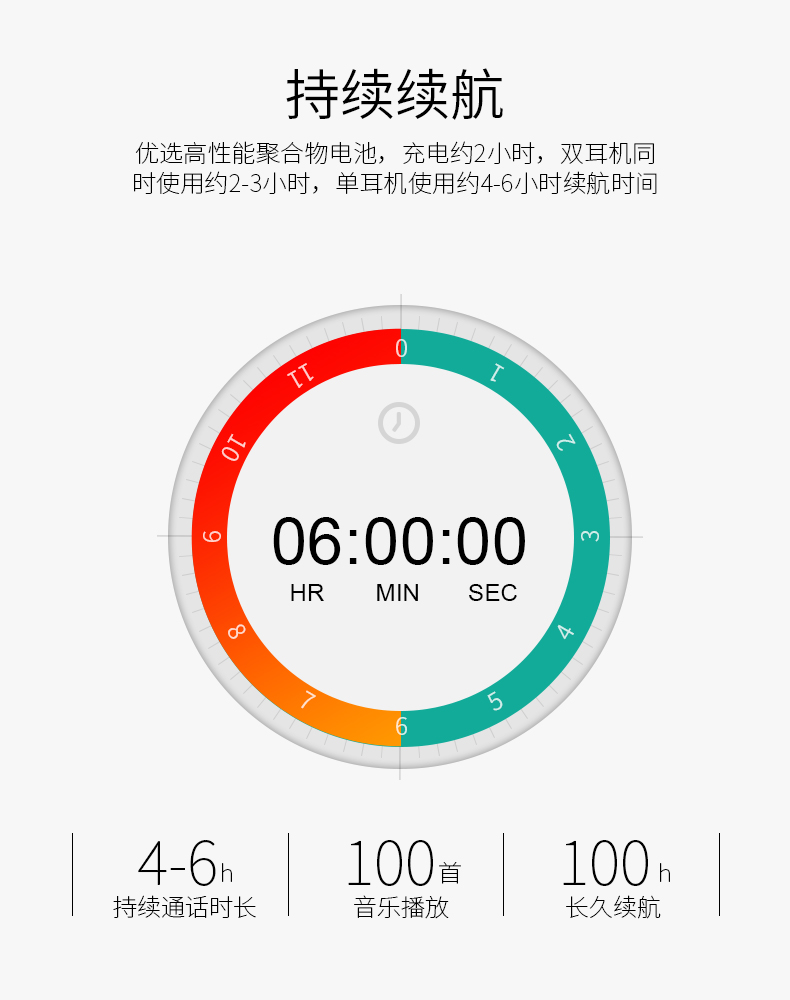 持续续航

优选高性能聚合物电池，充电约2小时，双耳机同时使用约2-3小时，单耳机使用约4-6小时续航时间

0
1
2
3
4
5
6
7
8
9
10
11

06:00:00
HR MIN SEC

4-6h
持续通话时长

100首
音乐播放

100h
长久续航