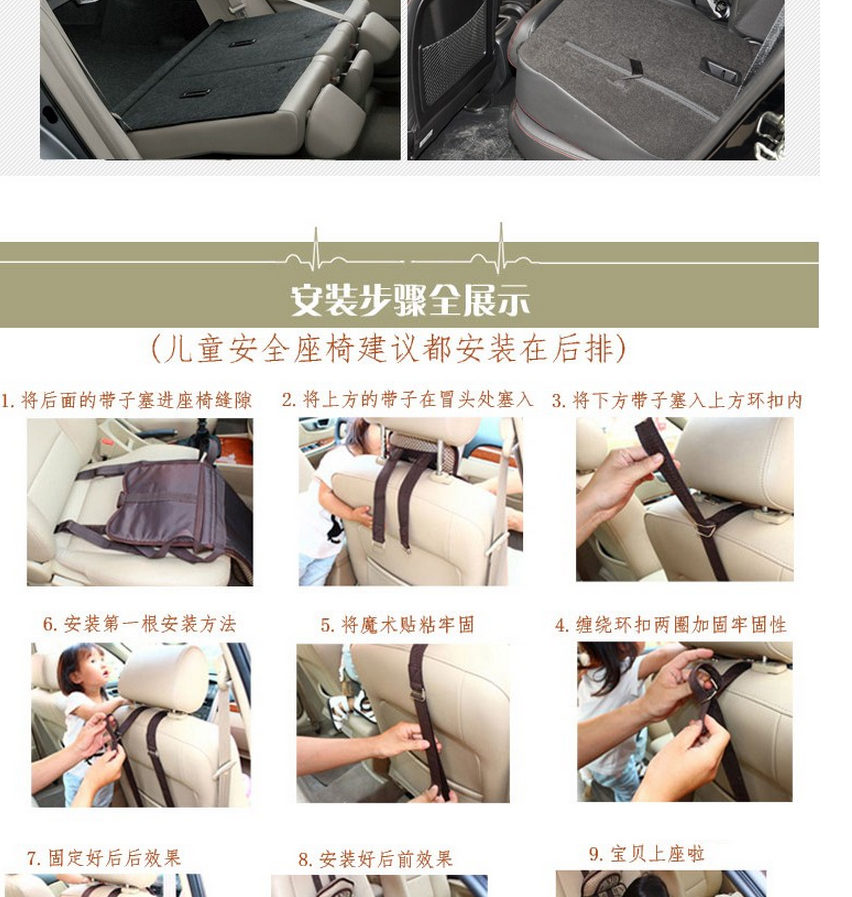 安装步骤全展示

(儿童安全座椅建议都安装在后排)

1. 将后面的带子塞进座椅缝隙

2. 将上方的带子在冒头处塞入

3. 将下方带子塞入上方环扣内

6. 安装第一根安装方法

5. 将魔术贴粘牢固

4. 缠绕环扣两圈加固牢固性

7. 固定好后后效果

8. 安装好后前效果

9. 宝贝上座啦