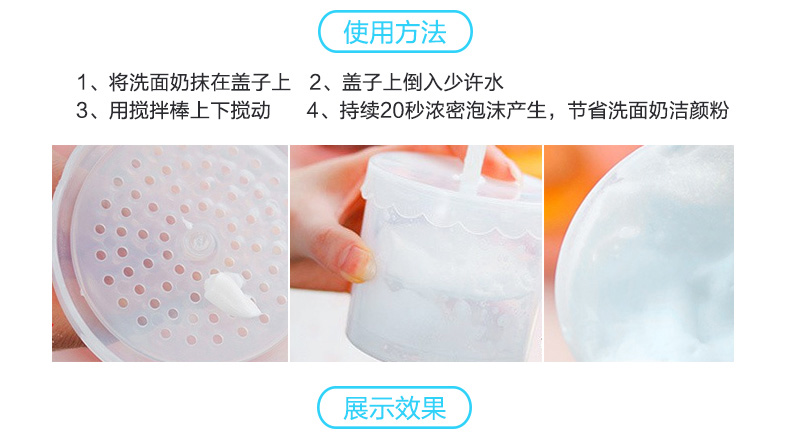 使用方法

1、将洗面奶抹在盖子上　2、盖子上倒入少许水
3、用搅拌棒上下搅动　　4、持续20秒浓密泡沫产生，节省洗面奶洁颜粉

展示效果