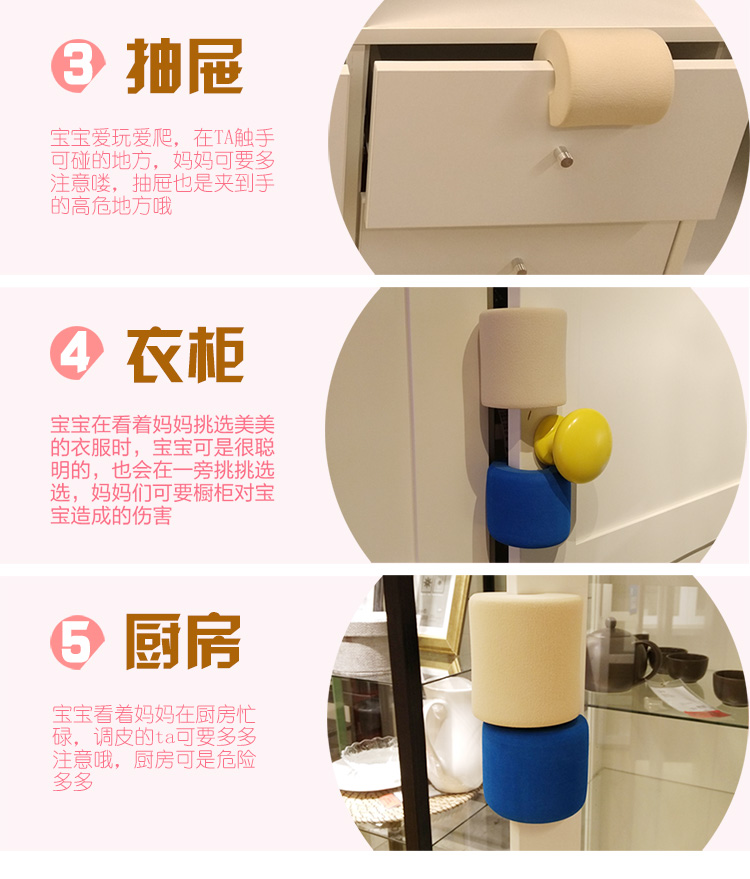 3 抽屉

宝宝爱玩爱爬，在TA触手可碰的地方，妈妈可要多注意喽，抽屉也是夹到手的高危地方哦

4 衣柜

宝宝在看着妈妈挑选美美的衣服时，宝宝可是很聪明的，也会在一旁挑挑选选，妈妈们可要橱柜对宝宝造成的伤害

5 厨房

宝宝看着妈妈在厨房忙碌，调皮的ta可要多多注意哦，厨房可是危险多多