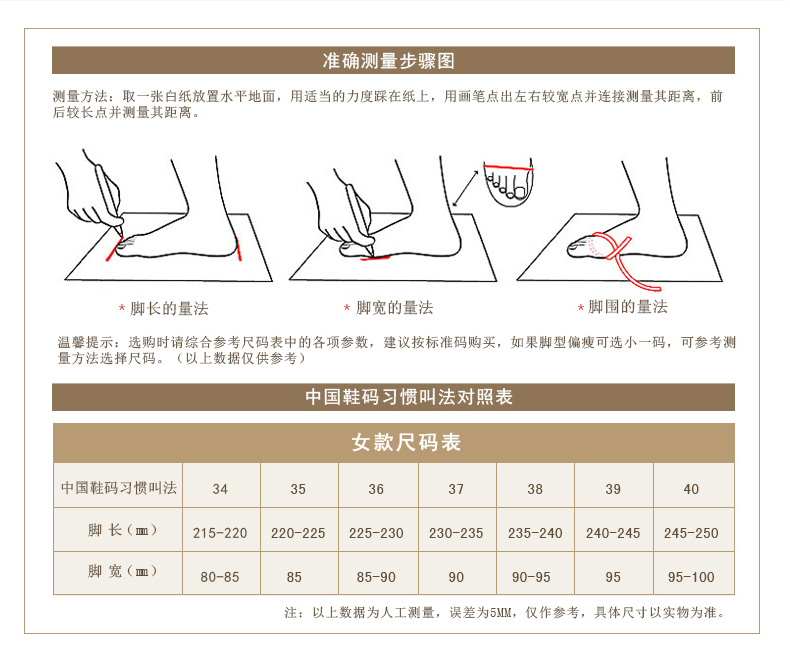 准确测量步骤图

测量方法：取一张白纸放置水平地面，用适当的力度踩在纸上，用画笔点出左右较宽点并连接测量其距离，前后较长点并测量其距离。

* 脚长的量法

* 脚宽的量法

* 脚围的量法

温馨提示：选购时请综合参考尺码表中的各项参数，建议按标准码购买，如果脚型偏瘦可选小一码，可参考测量方法选择尺码。（以上数据仅供参考）

中国鞋码习惯叫法对照表

女款尺码表

| 中国鞋码习惯叫法 | 34 | 35 | 36 | 37 | 38 | 39 | 40 |
|---|---|---|---|---|---|---|---|
| 脚 长（㎜） | 215-220 | 220-225 | 225-230 | 230-235 | 235-240 | 240-245 | 245-250 |
| 脚 宽（㎜） | 80-85 | 85 | 85-90 | 90 | 90-95 | 95 | 95-100 |

注：以上数据为人工测量，误差为5MM，仅作参考，具体尺寸以实物为准。