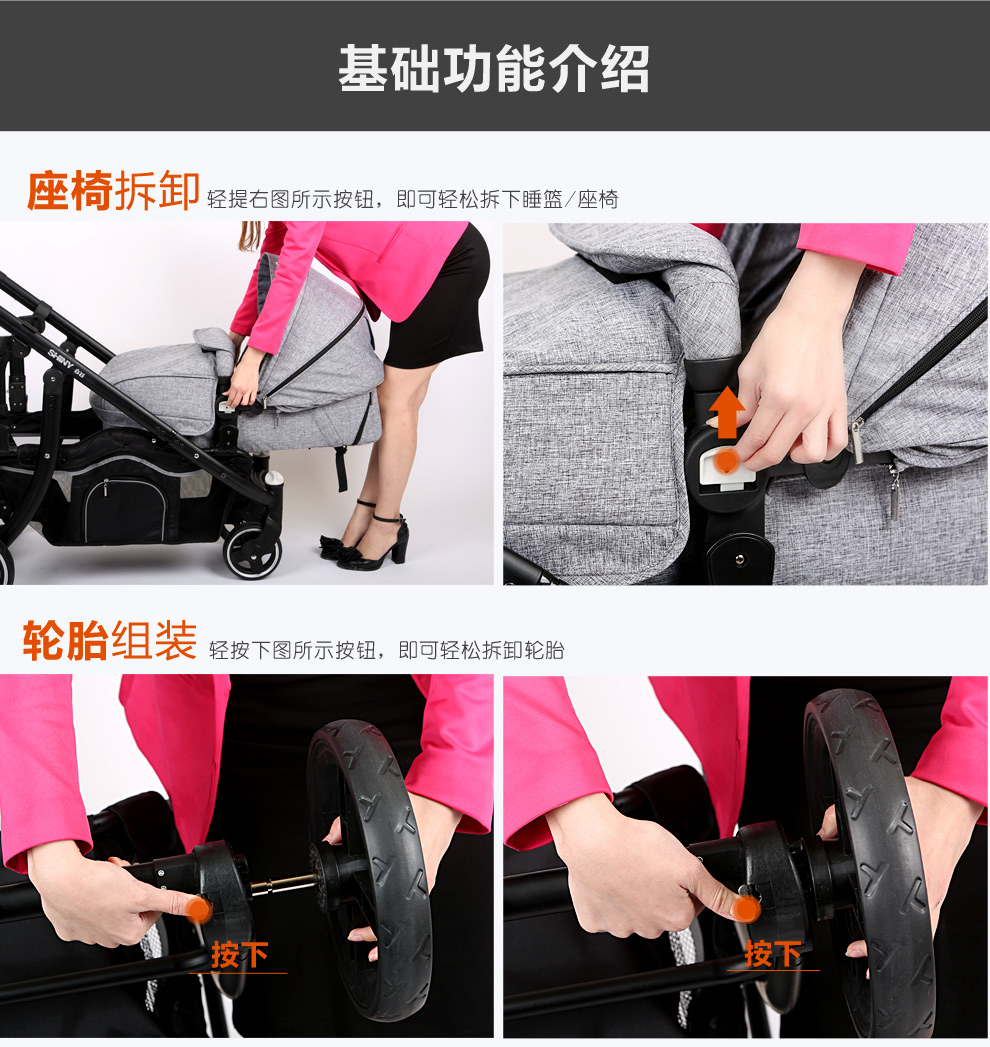 基础功能介绍

座椅拆卸 轻提右图所示按钮，即可轻松拆下睡篮/座椅

SHINY BB

轮胎组装 轻按下图所示按钮，即可轻松拆卸轮胎

按下

按下