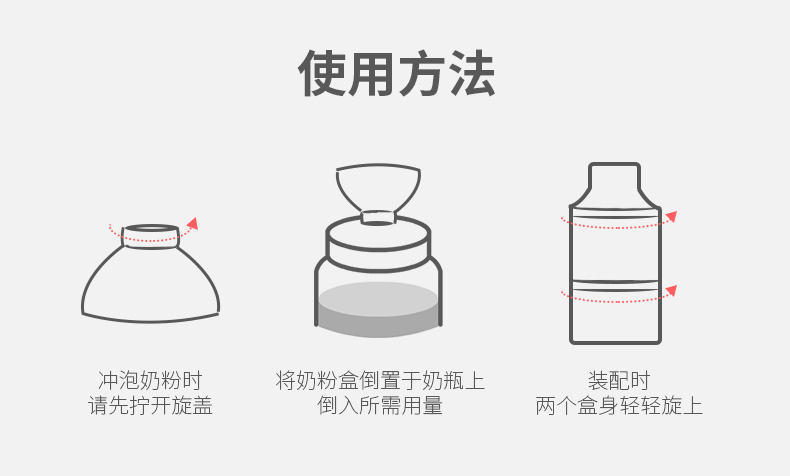 使用方法

冲泡奶粉时
请先拧开旋盖

将奶粉盒倒置于奶瓶上
倒入所需用量

装配时
两个盒身轻轻旋上