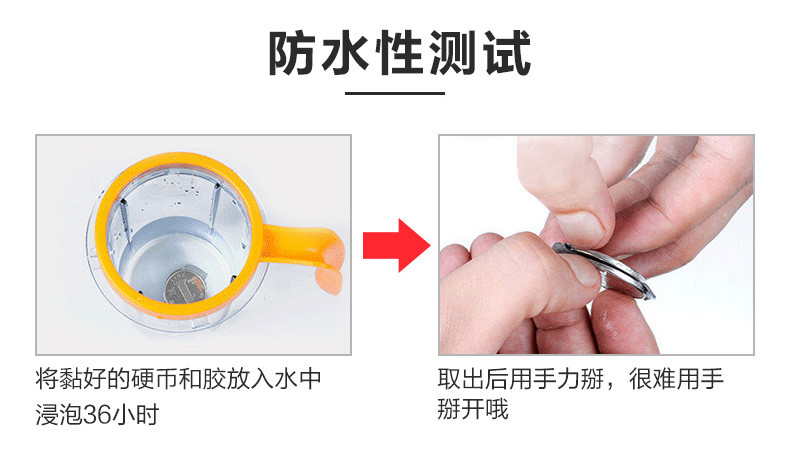 防水性测试

将黏好的硬币和胶放入水中浸泡36小时

取出后用手力掰，很难用手掰开哦