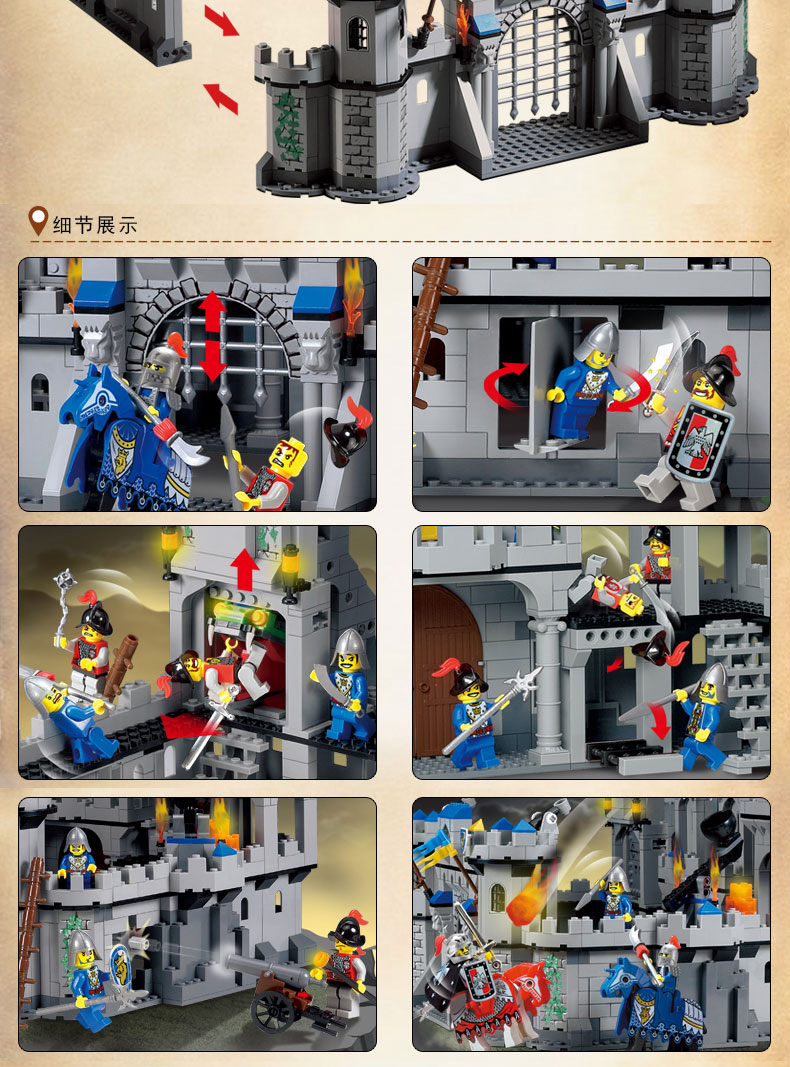 细节展示