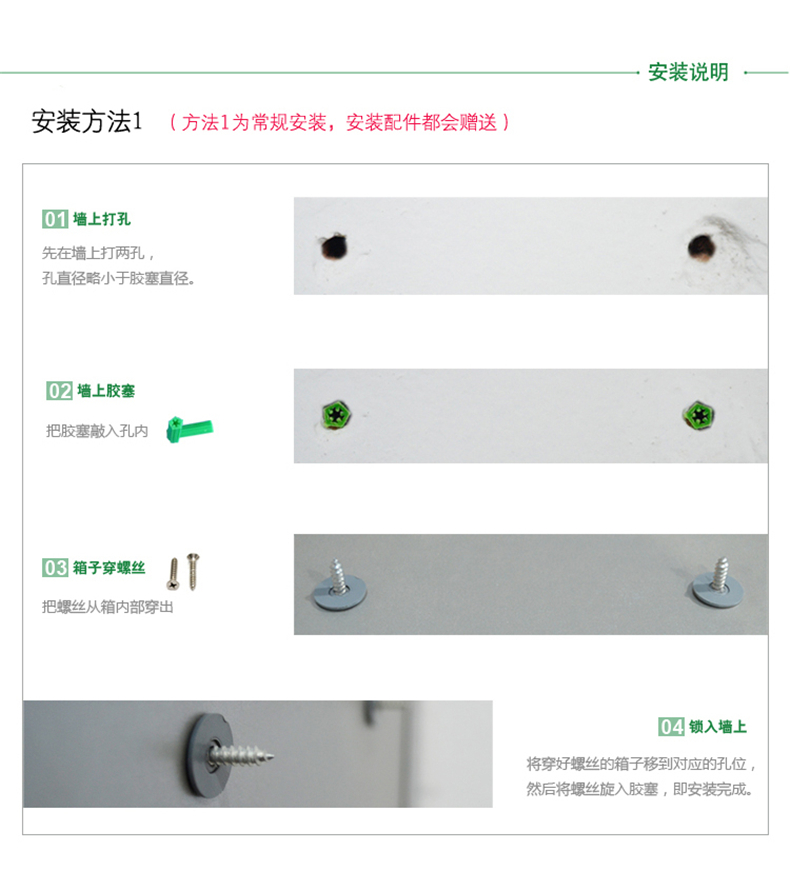 安装说明

安装方法1 （方法1为常规安装，安装配件都会赠送）

01 墙上打孔

先在墙上打两孔，
孔直径略小于胶塞直径。

02 墙上胶塞

把胶塞敲入孔内

03 箱子穿螺丝

把螺丝从箱内部穿出

04 锁入墙上

将穿好螺丝的箱子移到对应的孔位，
然后将螺丝旋入胶塞，即安装完成。