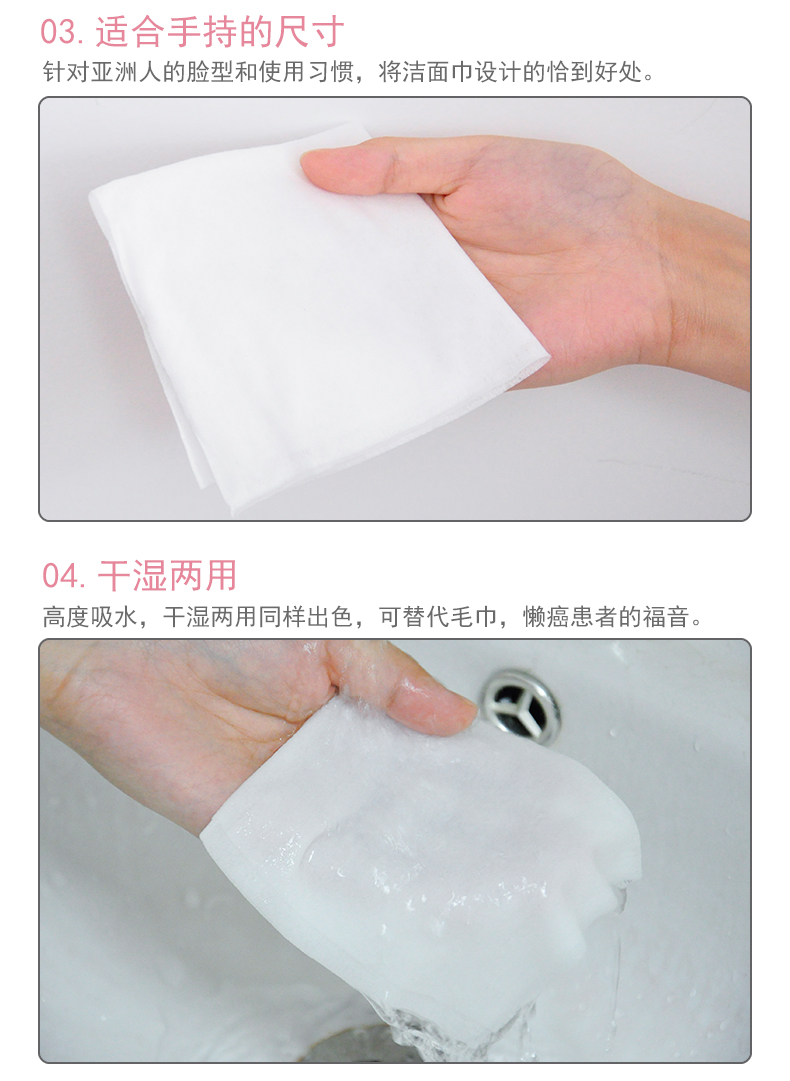 03. 适合手持的尺寸

针对亚洲人的脸型和使用习惯，将洁面巾设计的恰到好处。

04. 干湿两用

高度吸水，干湿两用同样出色，可替代毛巾，懒癌患者的福音。