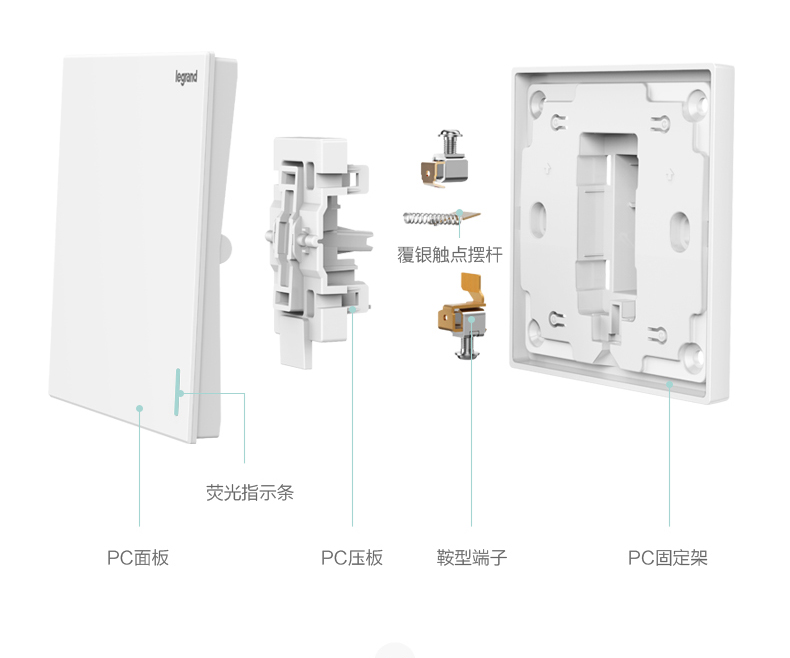 legrand

覆银触点摆杆

荧光指示条

PC面板

PC压板

鞍型端子

PC固定架