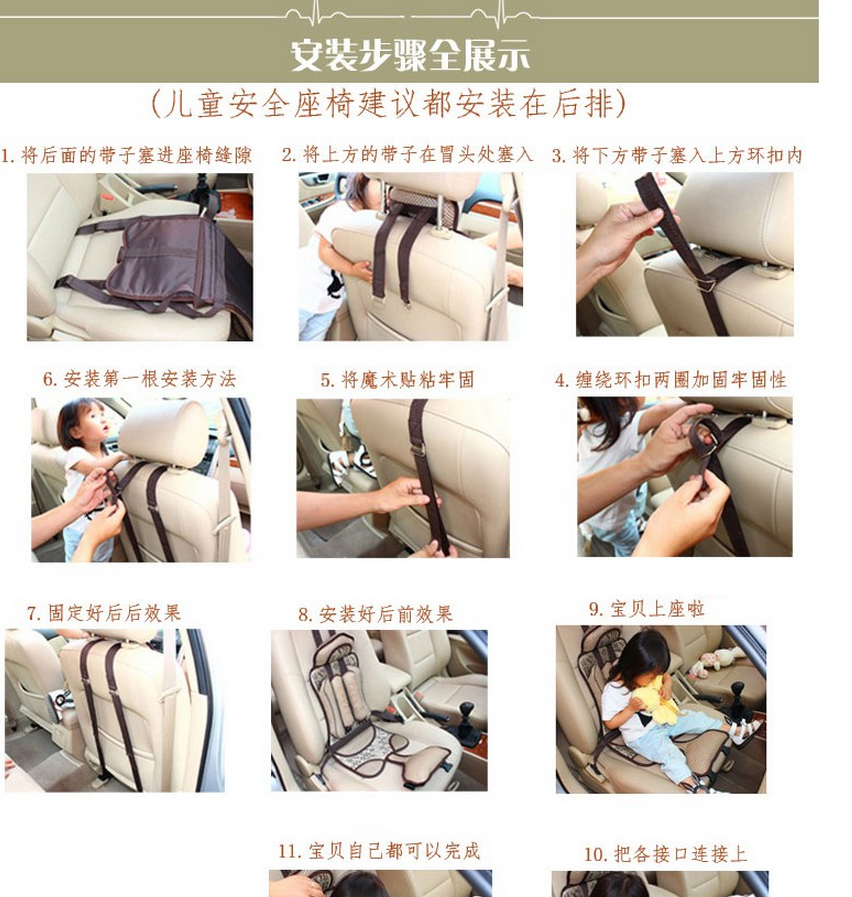 安装步骤全展示

(儿童安全座椅建议都安装在后排)

1. 将后面的带子塞进座椅缝隙

2. 将上方的带子在冒头处塞入

3. 将下方带子塞入上方环扣内

6. 安装第一根安装方法

5. 将魔术贴粘牢固

4. 缠绕环扣两圈加固牢固性

7. 固定好后后效果

8. 安装好后前效果

9. 宝贝上座啦

11. 宝贝自己都可以完成

10. 把各接口连接上