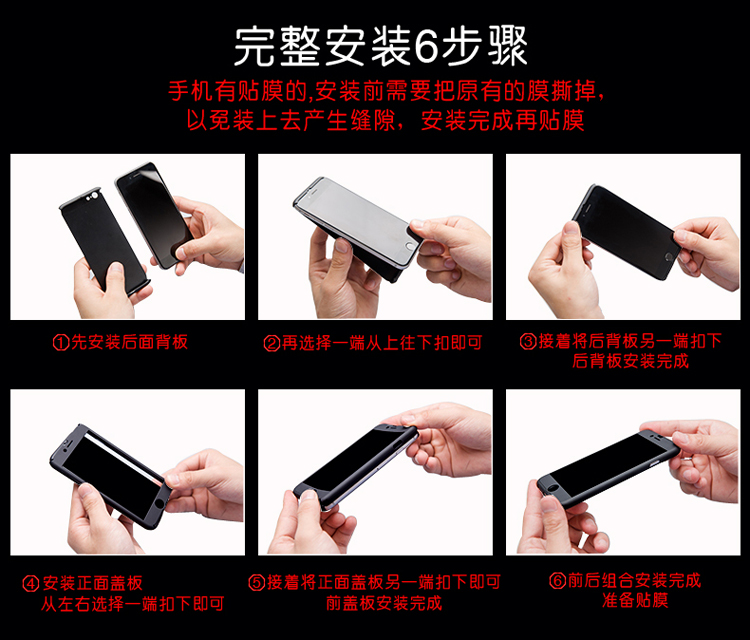 完整安装6步骤

手机有贴膜的,安装前需要把原有的膜撕掉，以免装上去产生缝隙，安装完成再贴膜

①先安装后面背板

②再选择一端从上往下扣即可

③接着将后背板另一端扣下
后背板安装完成

④安装正面盖板
从左右选择一端扣下即可

⑤接着将正面盖板另一端扣下即可
前盖板安装完成

⑥前后组合安装完成
准备贴膜