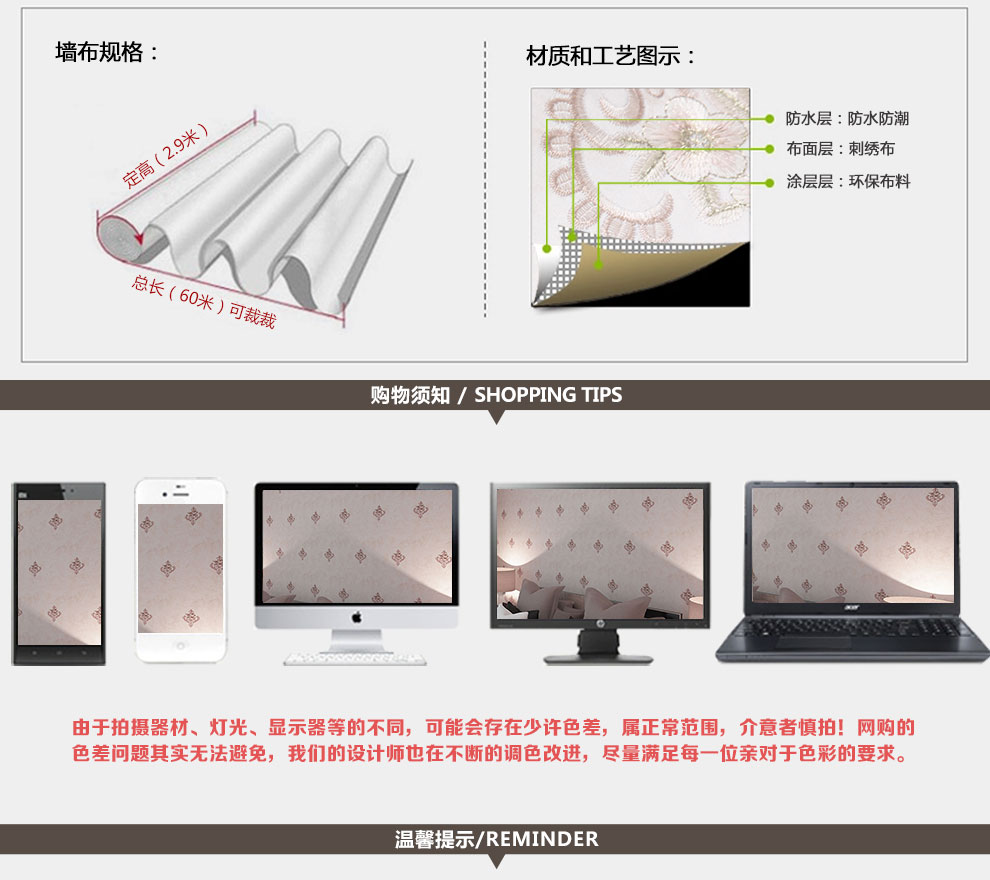 墙布规格：

定高（2.9米）

总长（60米）可裁裁

材质和工艺图示：

防水层：防水防潮

布面层：刺绣布

涂层层：环保布料

购物须知 / SHOPPING TIPS

acer

由于拍摄器材、灯光、显示器等的不同，可能会存在少许色差，属正常范围，介意者慎拍！网购的色差问题其实无法避免，我们的设计师也在不断的调色改进，尽量满足每一位亲对于色彩的要求。

温馨提示/REMINDER