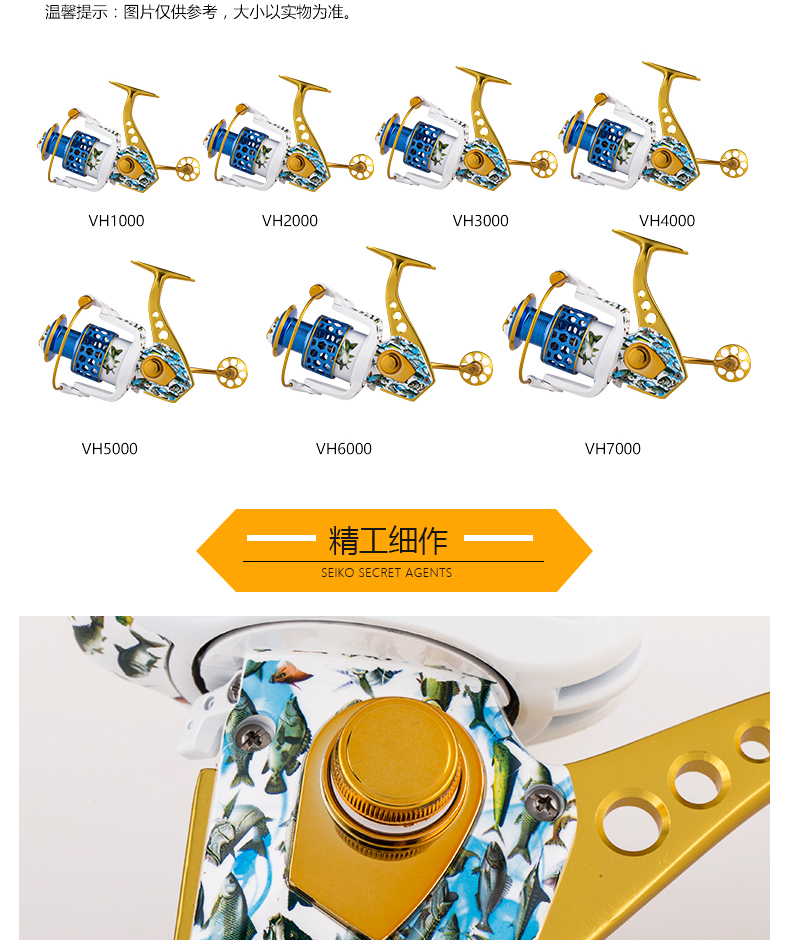 温馨提示：图片仅供参考，大小以实物为准。

VH1000
VH2000
VH3000
VH4000

VH5000
VH6000
VH7000

精工细作
SEIKO SECRET AGENTS