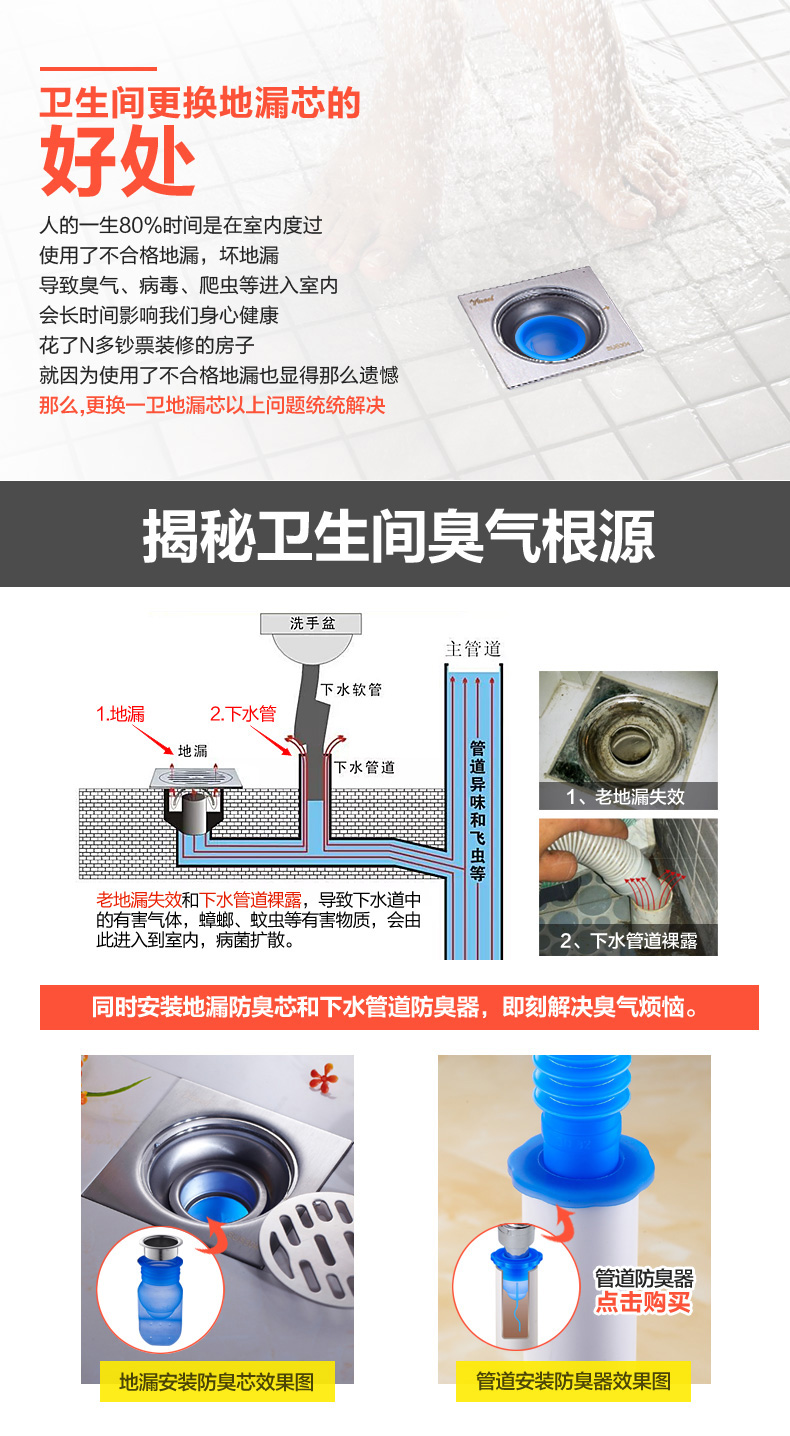 卫生间更换地漏芯的
好处

人的一生80%时间是在室内度过
使用了不合格地漏，坏地漏
导致臭气、病毒、爬虫等进入室内
会长时间影响我们身心健康
花了N多钞票装修的房子
就因为使用了不合格地漏也显得那么遗憾
那么,更换一卫地漏芯以上问题统统解决

揭秘卫生间臭气根源

洗手盆
主管道
下水软管
1.地漏
2.下水管
地漏
下水管道
管道异味和飞虫等
老地漏失效和下水管道裸露，导致下水道中的有害气体，蟑螂、蚊虫等有害物质，会由此进入到室内，病菌扩散。

1、老地漏失效
2、下水管道裸露

同时安装地漏防臭芯和下水管道防臭器，即刻解决臭气烦恼。

管道防臭器
点击购买

地漏安装防臭芯效果图
管道安装防臭器效果图