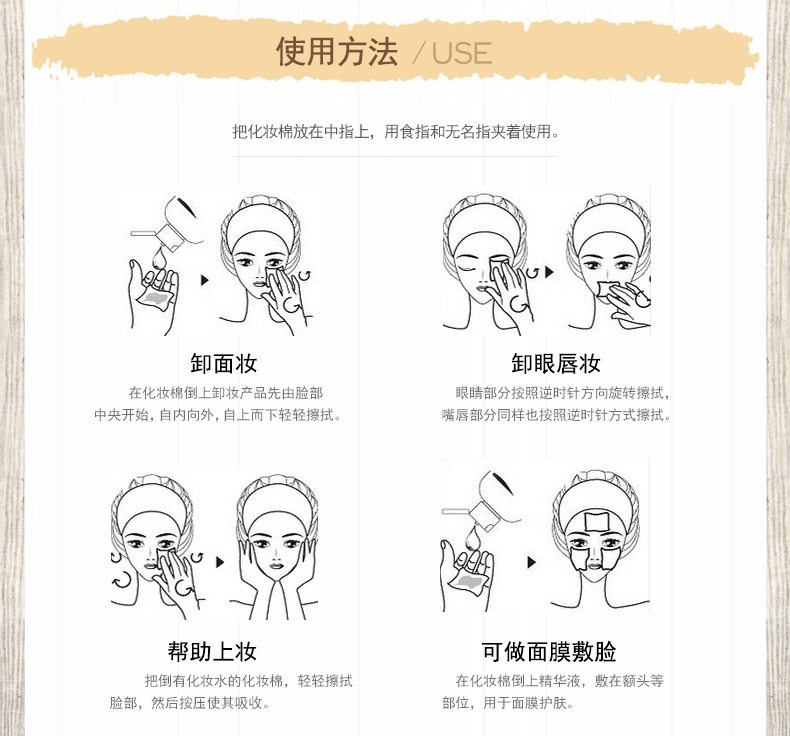 使用方法 / USE

把化妆棉放在中指上，用食指和无名指夹着使用。

卸面妆

在化妆棉倒上卸妆产品先由脸部中央开始，自内向外，自上而下轻轻擦拭。

卸眼唇妆

眼睛部分按照逆时针方向旋转擦拭，嘴唇部分同样也按照逆时针方式擦拭。

帮助上妆

把倒有化妆水的化妆棉，轻轻擦拭脸部，然后按压使其吸收。

可做面膜敷脸

在化妆棉倒上精华液，敷在额头等部位，用于面膜护肤。