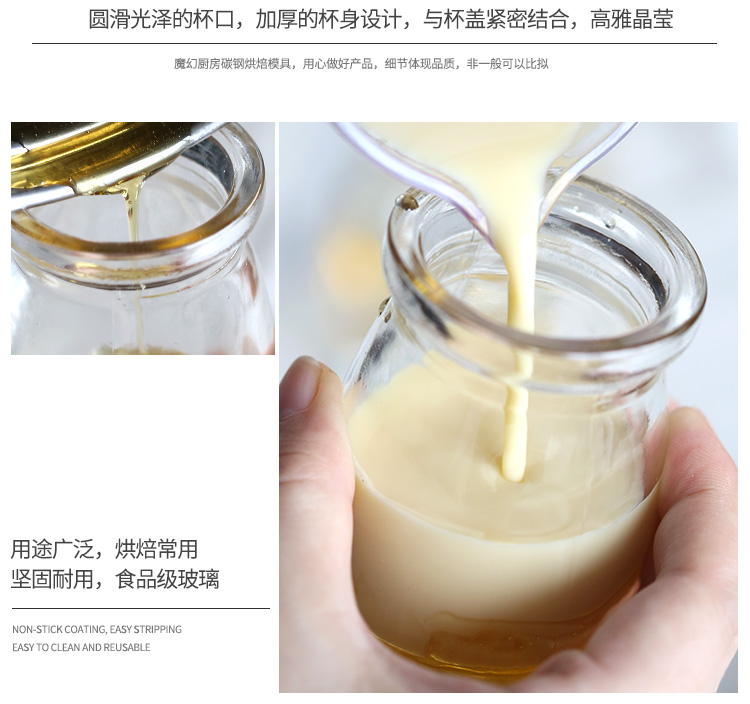 圆滑光泽的杯口，加厚的杯身设计，与杯盖紧密结合，高雅晶莹

魔幻厨房碳钢烘焙模具，用心做好产品，细节体现品质，非一般可以比拟

用途广泛，烘焙常用
坚固耐用，食品级玻璃

NON-STICK COATING, EASY STRIPPING
EASY TO CLEAN AND REUSABLE