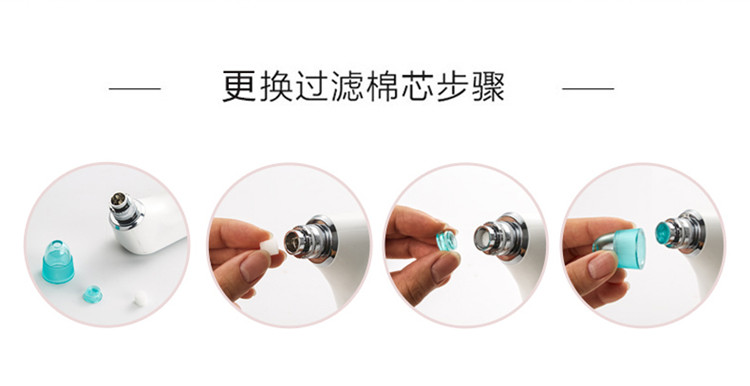 更换过滤棉芯步骤