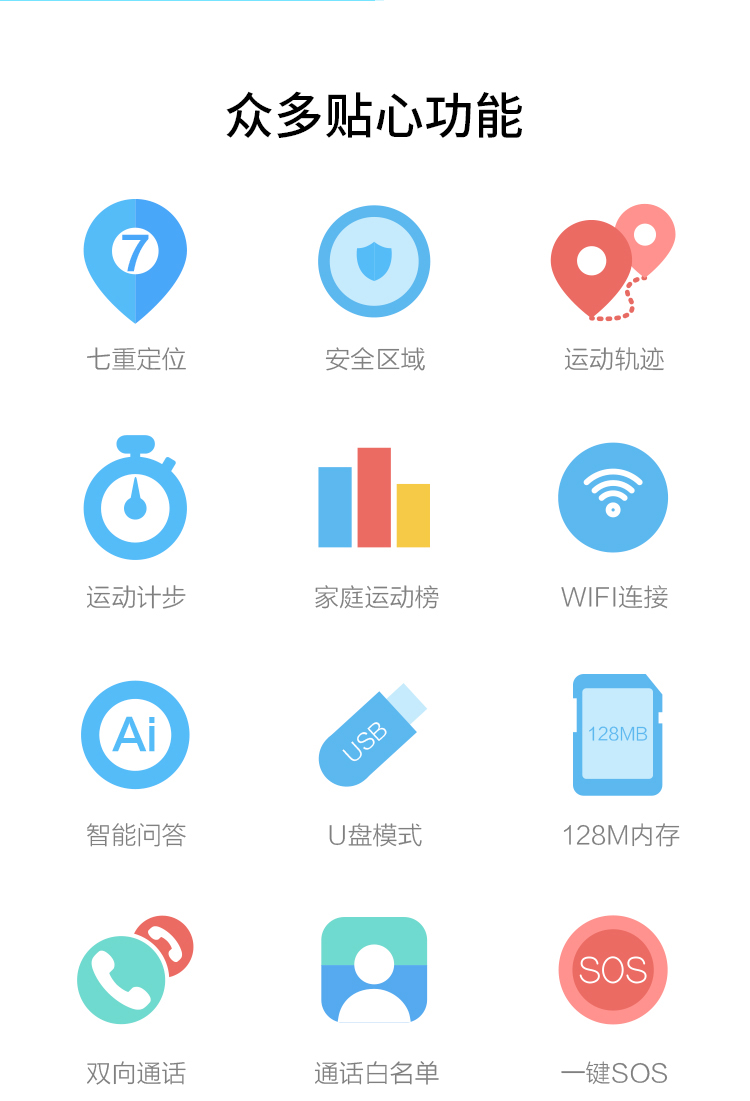 众多贴心功能

7

七重定位

安全区域

运动轨迹

运动计步

家庭运动榜

WIFI连接

Ai

智能问答

USB

U盘模式

128MB

128M内存

双向通话

通话白名单

SOS

一键SOS