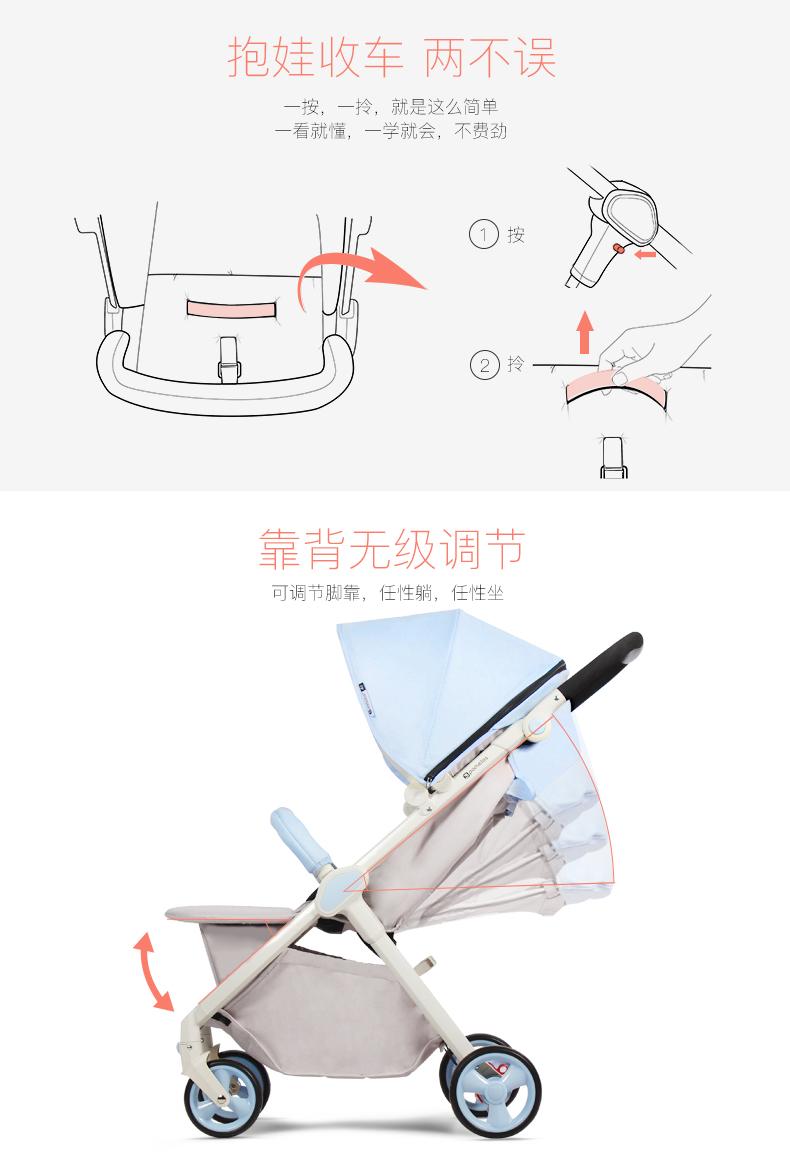 抱娃收车 两不误

一按，一拎，就是这么简单
一看就懂，一学就会，不费劲

① 按

② 拎

靠背无级调节

可调节脚靠，任性躺，任性坐