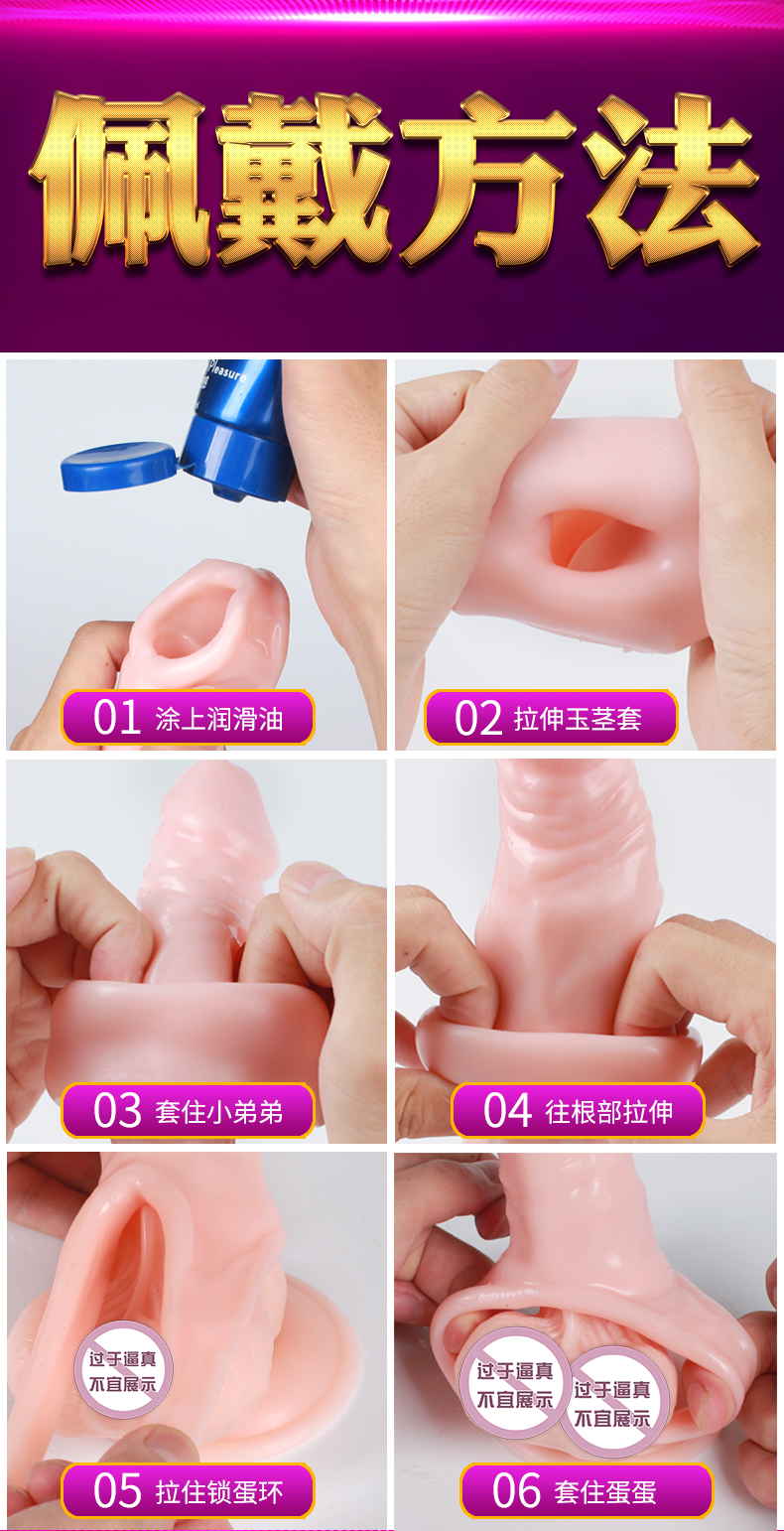 佩戴方法

Pleasure

01 涂上润滑油

02 拉伸玉茎套

03 套住小弟弟

04 往根部拉伸

过于逼真
不宜展示

05 拉住锁蛋环

过于逼真
不宜展示

过于逼真
不宜展示

06 套住蛋蛋