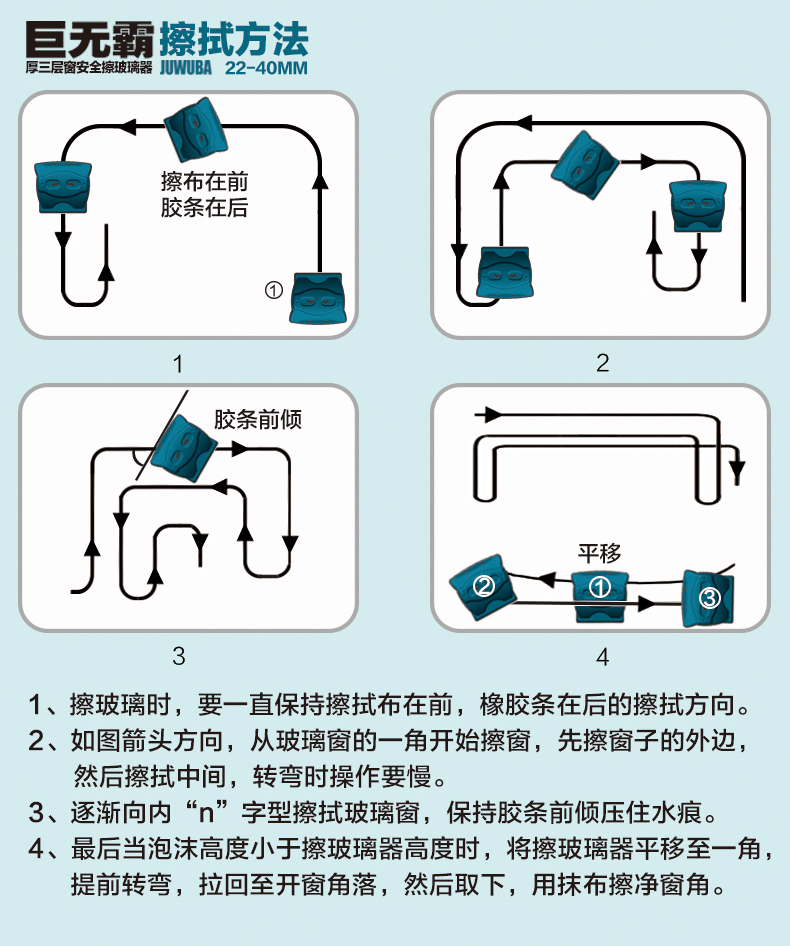 巨无霸 擦拭方法
厚三层窗安全擦玻璃器 JUWUBA 22-40MM

擦布在前
胶条在后
①

1

2

胶条前倾

3

平移
②
①
③

4

1、擦玻璃时，要一直保持擦拭布在前，橡胶条在后的擦拭方向。
2、如图箭头方向，从玻璃窗的一角开始擦窗，先擦窗子的外边，然后擦拭中间，转弯时操作要慢。
3、逐渐向内“n”字型擦拭玻璃窗，保持胶条前倾压住水痕。
4、最后当泡沫高度小于擦玻璃器高度时，将擦玻璃器平移至一角，提前转弯，拉回至开窗角落，然后取下，用抹布擦净窗角。