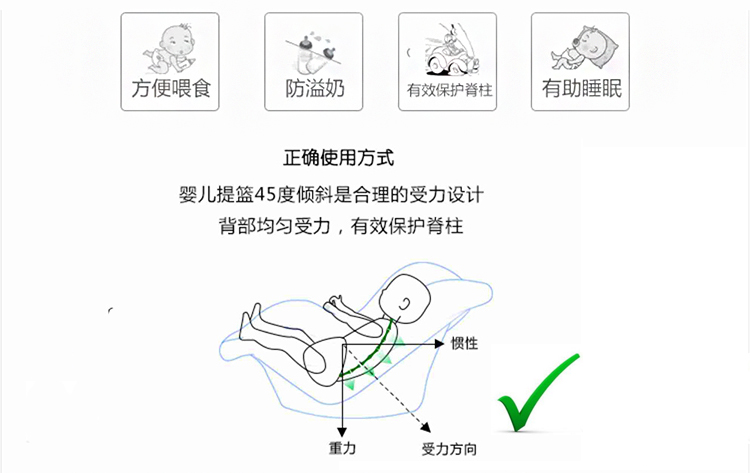 方便喂食

防溢奶

有效保护脊柱

有助睡眠

正确使用方式

婴儿提篮45度倾斜是合理的受力设计

背部均匀受力，有效保护脊柱

惯性

重力

受力方向