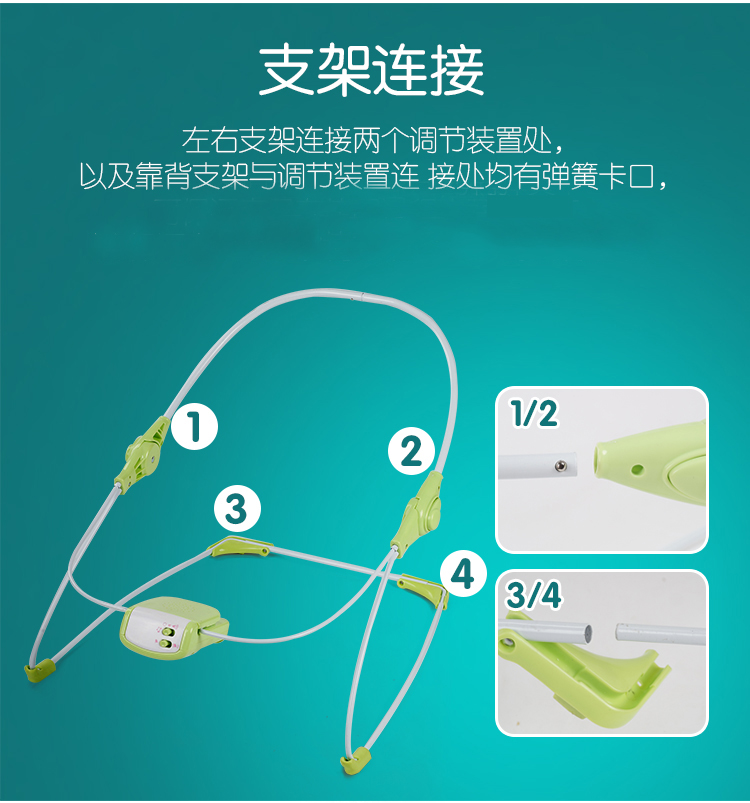 支架连接

左右支架连接两个调节装置处，
以及靠背支架与调节装置连 接处均有弹簧卡口，

1
2
3
4

1/2

3/4