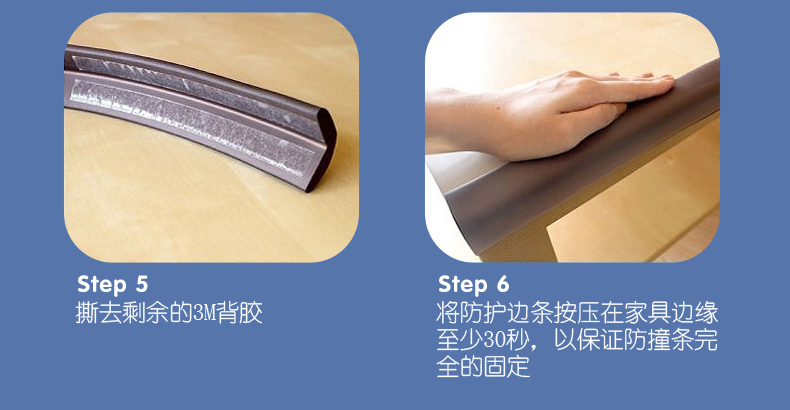 Step 5
撕去剩余的3M背胶

Step 6
将防护边条按压在家具边缘至少30秒，以保证防撞条完全的固定